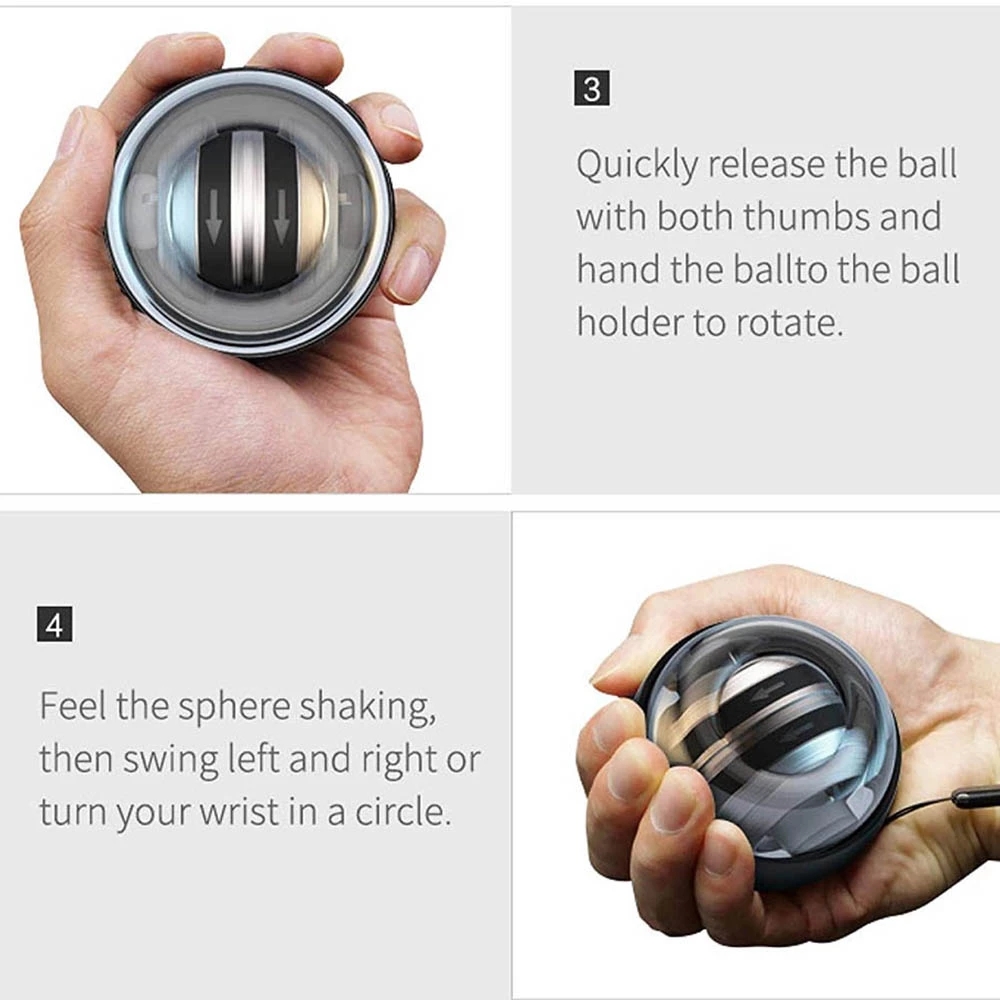 3

Quickly release the ball with both thumbs and hand the ballto the ball holder to rotate.

4

Feel the sphere shaking, then swing left and right or turn your wrist in a circle.