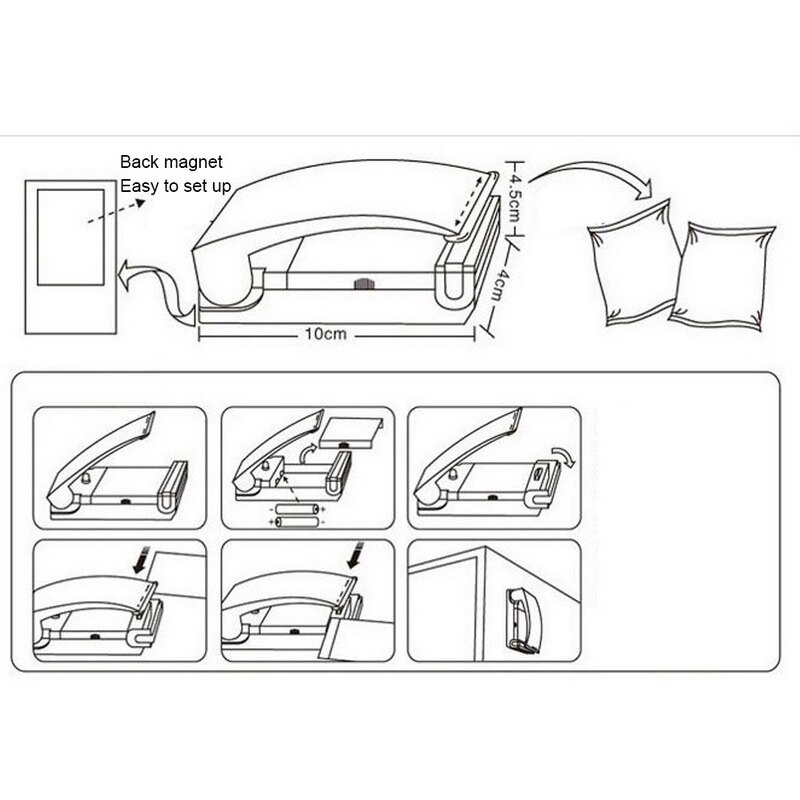 Back magnet
Easy to set up

4.5cm

4cm

10cm