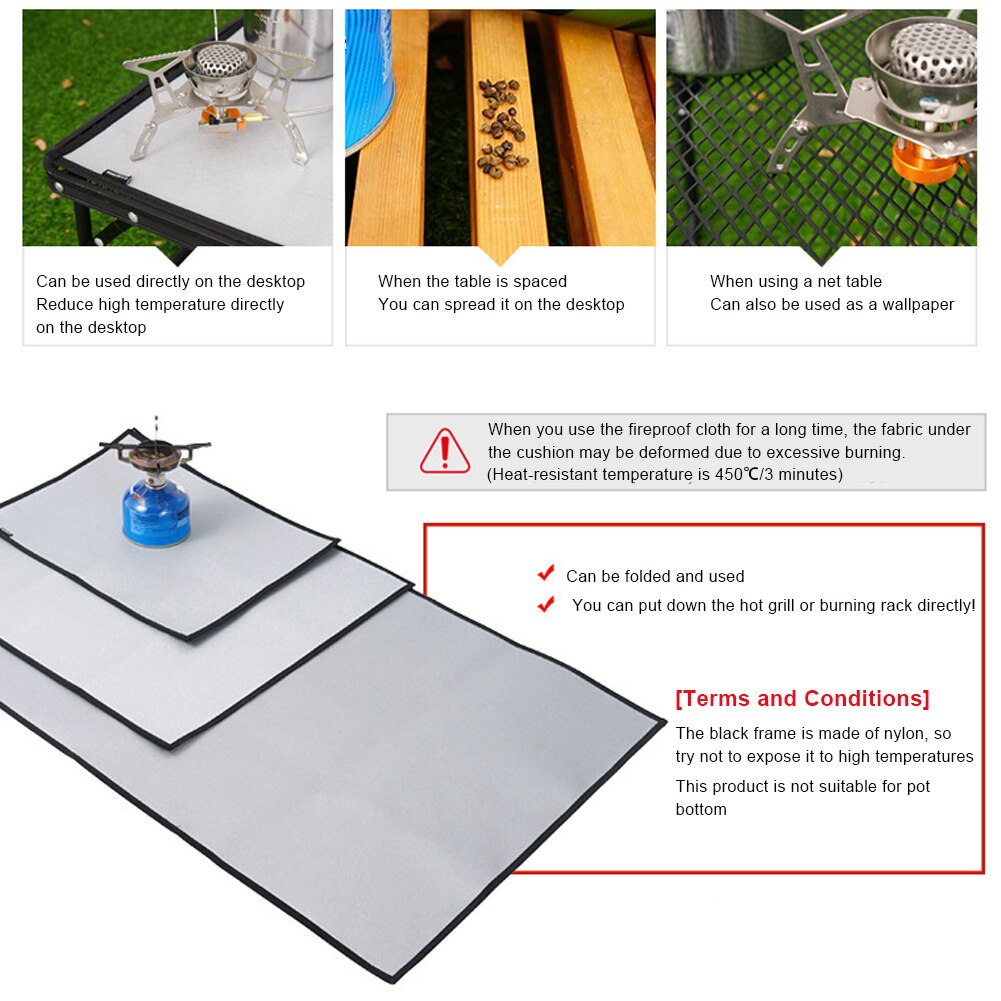 Can be used directly on the desktop
Reduce high temperature directly on the desktop

When the table is spaced
You can spread it on the desktop

When using a net table
Can also be used as a wallpaper

When you use the fireproof cloth for a long time, the fabric under the cushion may be deformed due to excessive burning.
(Heat-resistant temperature is 450℃/3 minutes)

Can be folded and used
You can put down the hot grill or burning rack directly!

[Terms and Conditions]
The black frame is made of nylon, so try not to expose it to high temperatures
This product is not suitable for pot bottom