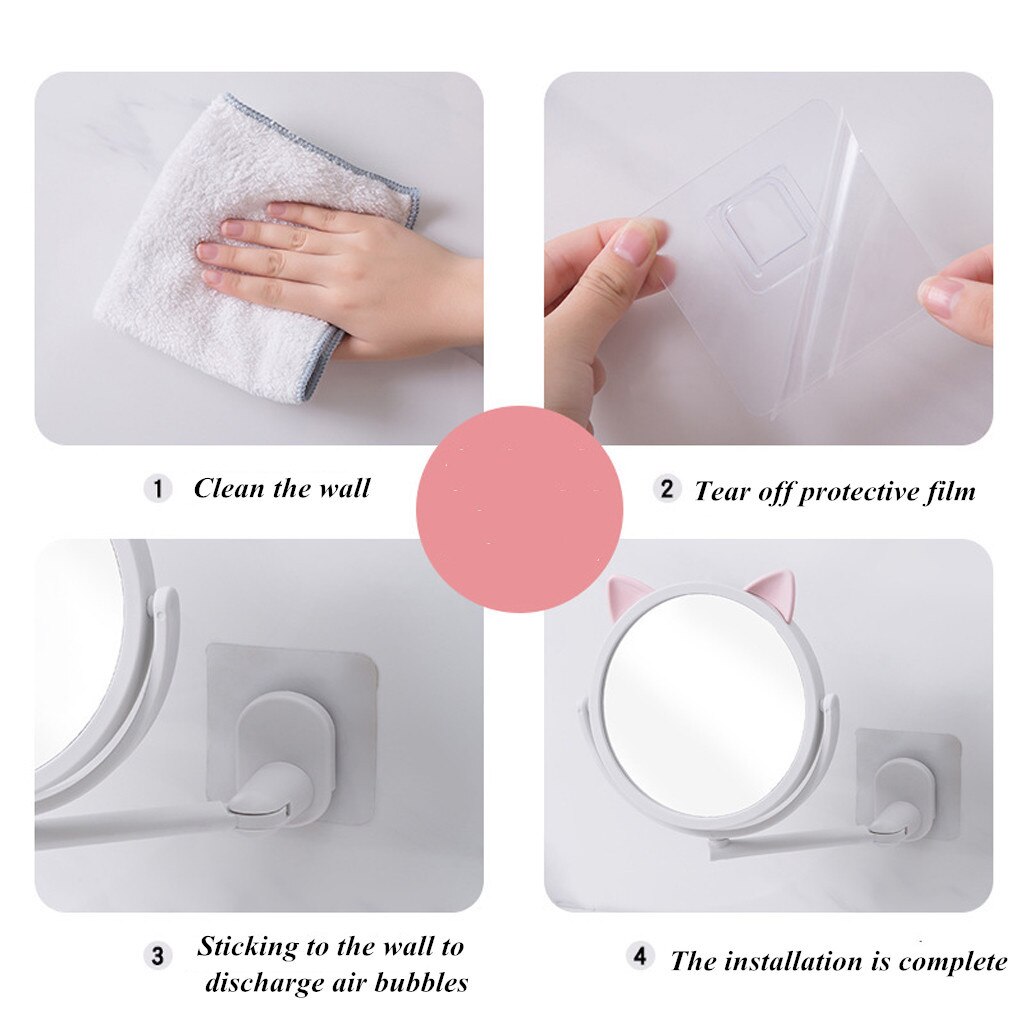 1 Clean the wall

2 Tear off protective film

3 Sticking to the wall to discharge air bubbles

4 The installation is complete