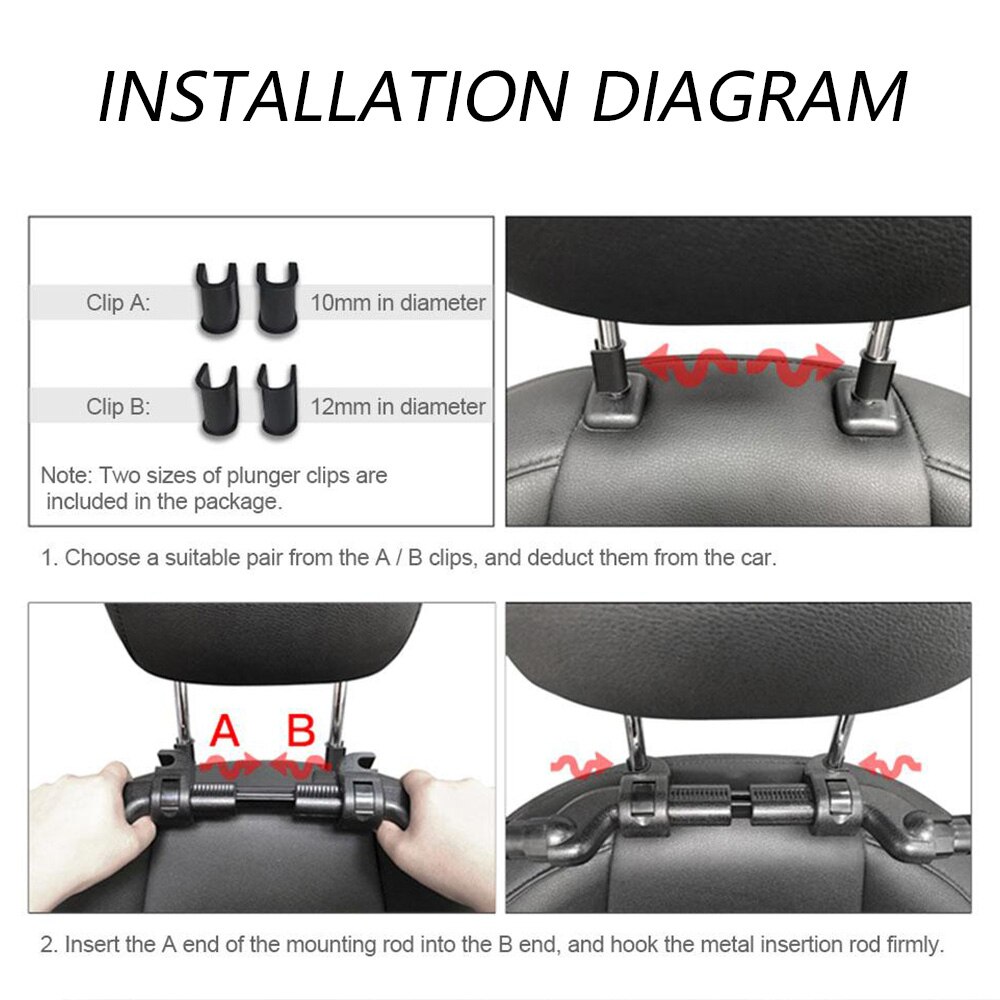 INSTALLATION DIAGRAM

Clip A:

10mm in diameter

Clip B:

12mm in diameter

Note: Two sizes of plunger clips are included in the package.

1. Choose a suitable pair from the A / B clips, and deduct them from the car.

A

B

2. Insert the A end of the mounting rod into the B end, and hook the metal insertion rod firmly.