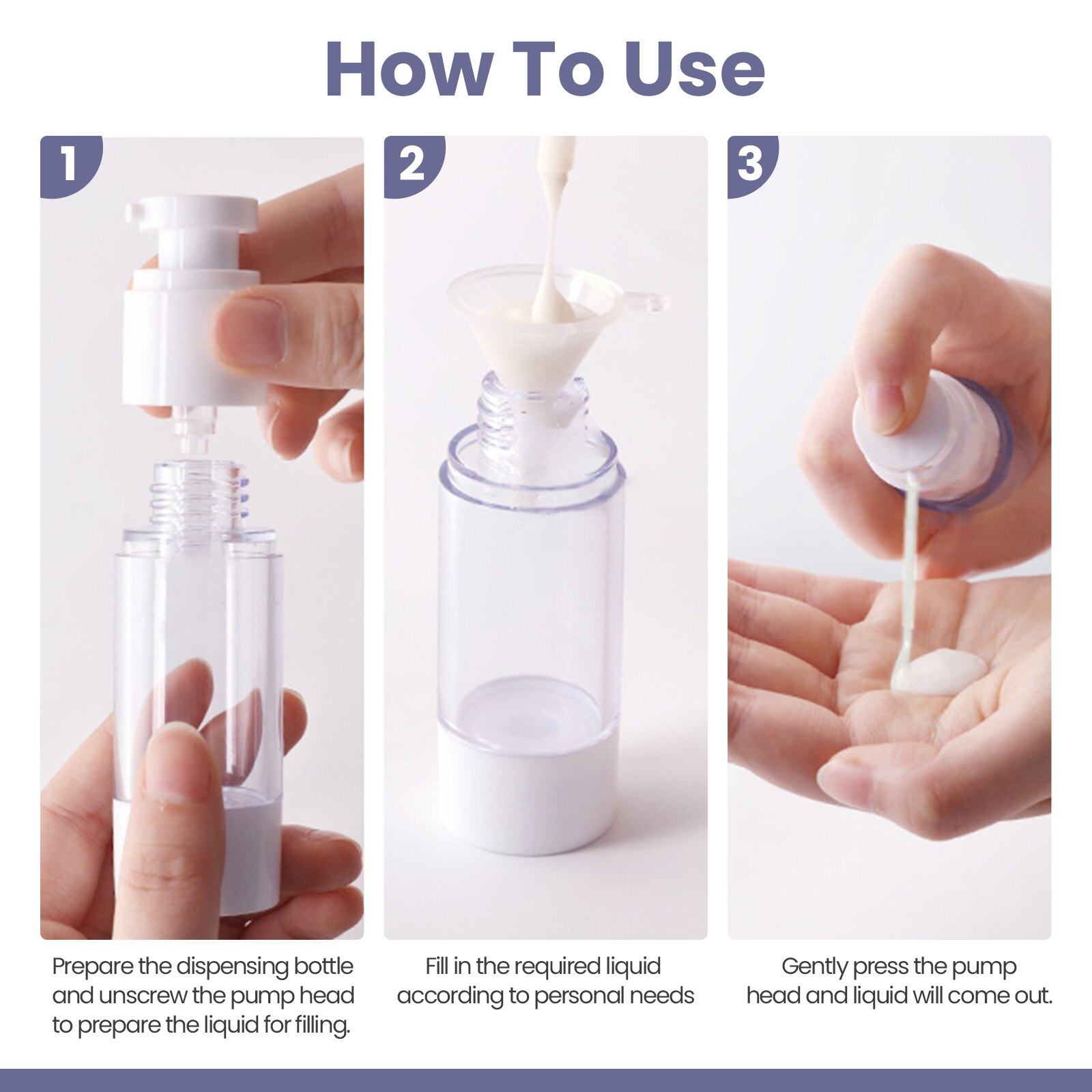 How To Use

1

Prepare the dispensing bottle and unscrew the pump head to prepare the liquid for filling.

2

Fill in the required liquid according to personal needs

3

Gently press the pump head and liquid will come out.