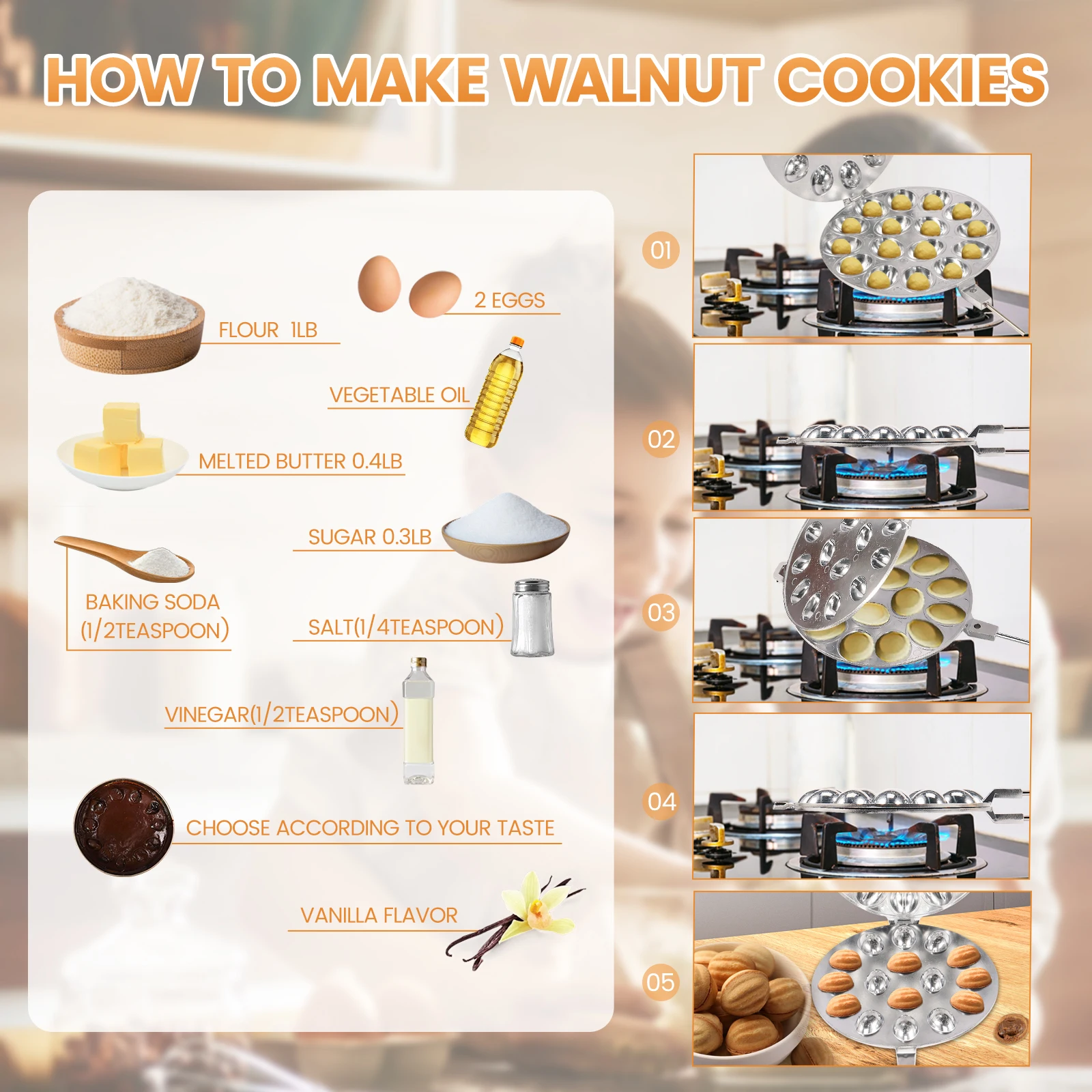 HOW TO MAKE WALNUT COOKIES

2 EGGS

FLOUR 1LB

VEGETABLE OIL

MELTED BUTTER 0.4LB

SUGAR 0.3LB

BAKING SODA (1/2TEASPOON)

SALT(1/4TEASPOON)

VINEGAR(1/2TEASPOON)

CHOOSE ACCORDING TO YOUR TASTE

VANILLA FLAVOR

01

02

03

04

05