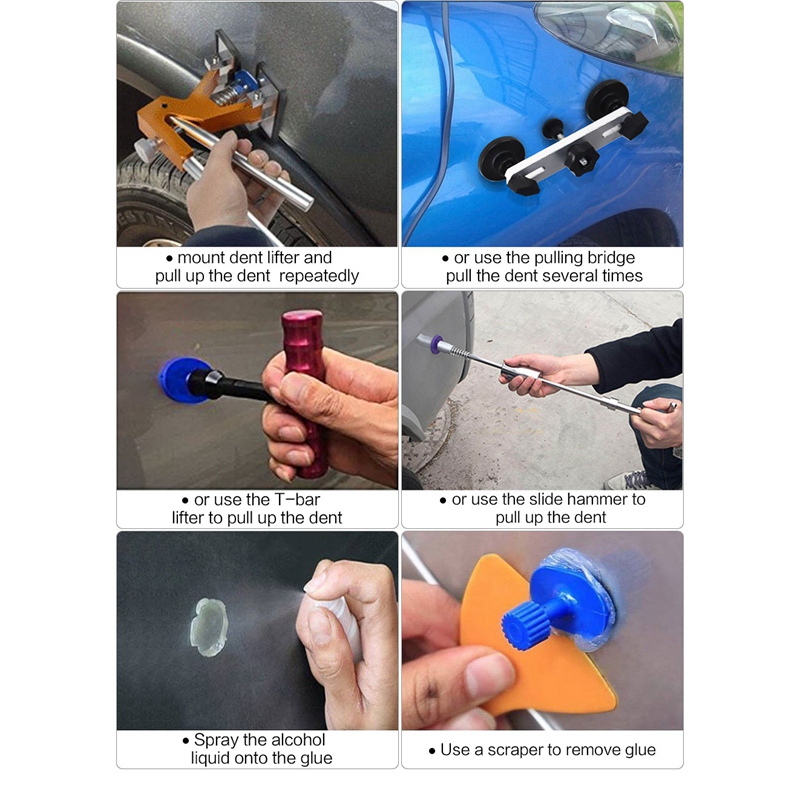 • mount dent lifter and pull up the dent repeatedly

• or use the pulling bridge pull the dent several times

• or use the T-bar lifter to pull up the dent

• or use the slide hammer to pull up the dent

• Spray the alcohol liquid onto the glue

• Use a scraper to remove glue