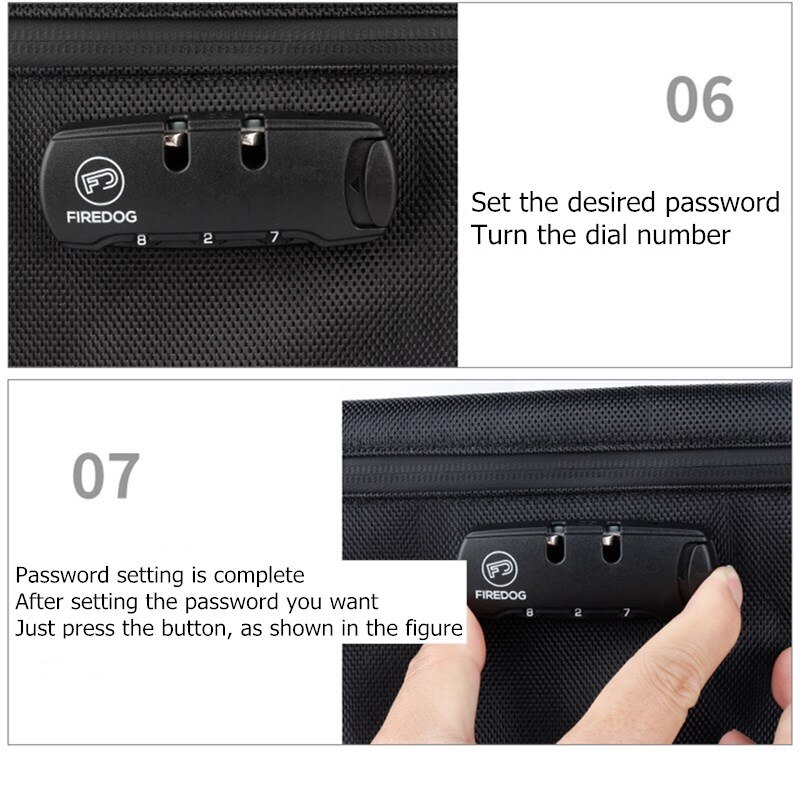 FD
FIREDOG
8 2 7

06

Set the desired password
Turn the dial number

07

Password setting is complete
After setting the password you want
Just press the button, as shown in the figure

FD
FIREDOG
8 2 7