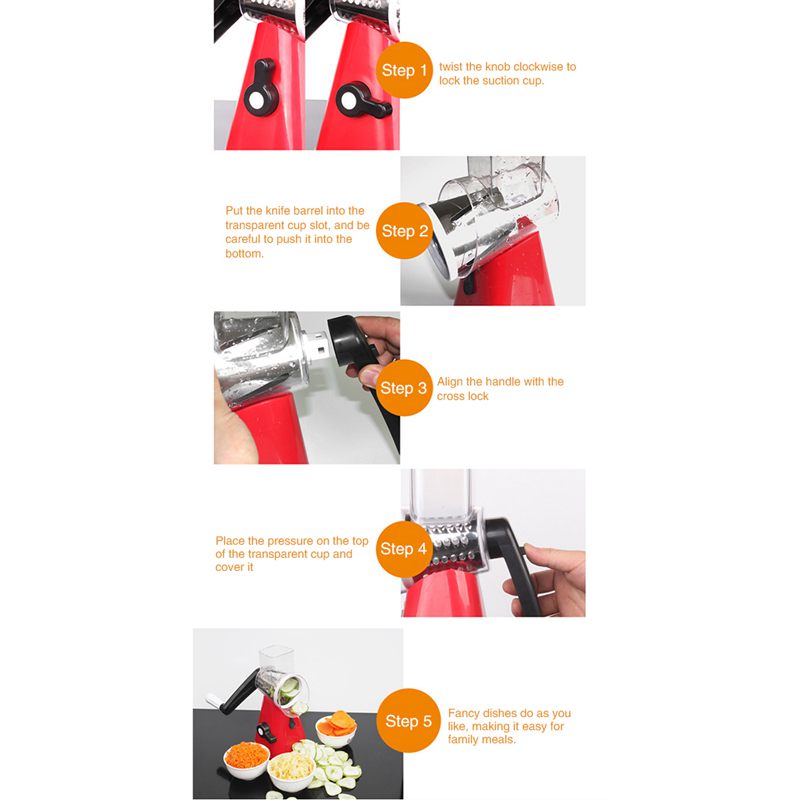 Step 1 twist the knob clockwise to lock the suction cup.

Put the knife barrel into the transparent cup slot, and be careful to push it into the bottom.

Step 2

Step 3 Align the handle with the cross lock

Place the pressure on the top of the transparent cup and cover it

Step 4

Step 5 Fancy dishes do as you like, making it easy for family meals.