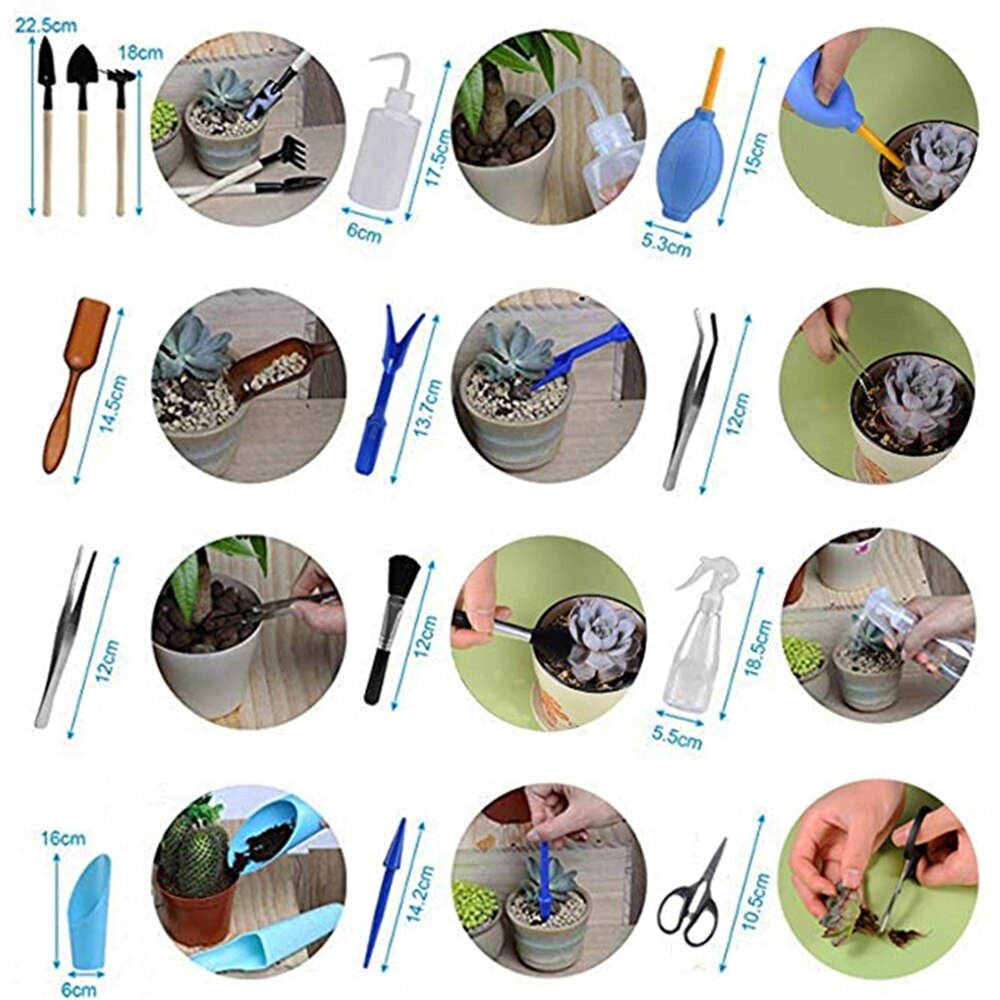 22.5cm
18cm
17.5cm
6cm
15cm
5.3cm
14.5cm
13.7cm
12cm
12cm
12cm
18.5cm
5.5cm
16cm
6cm
14.2cm
10.5cm