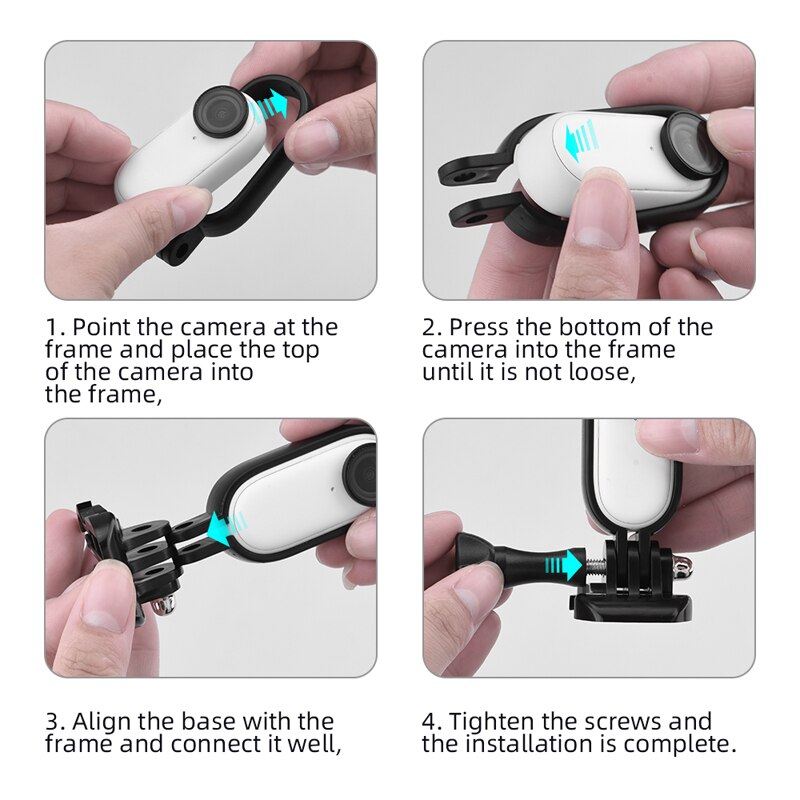 1. Point the camera at the frame and place the top of the camera into the frame,

2. Press the bottom of the camera into the frame until it is not loose,

3. Align the base with the frame and connect it well,

4. Tighten the screws and the installation is complete.