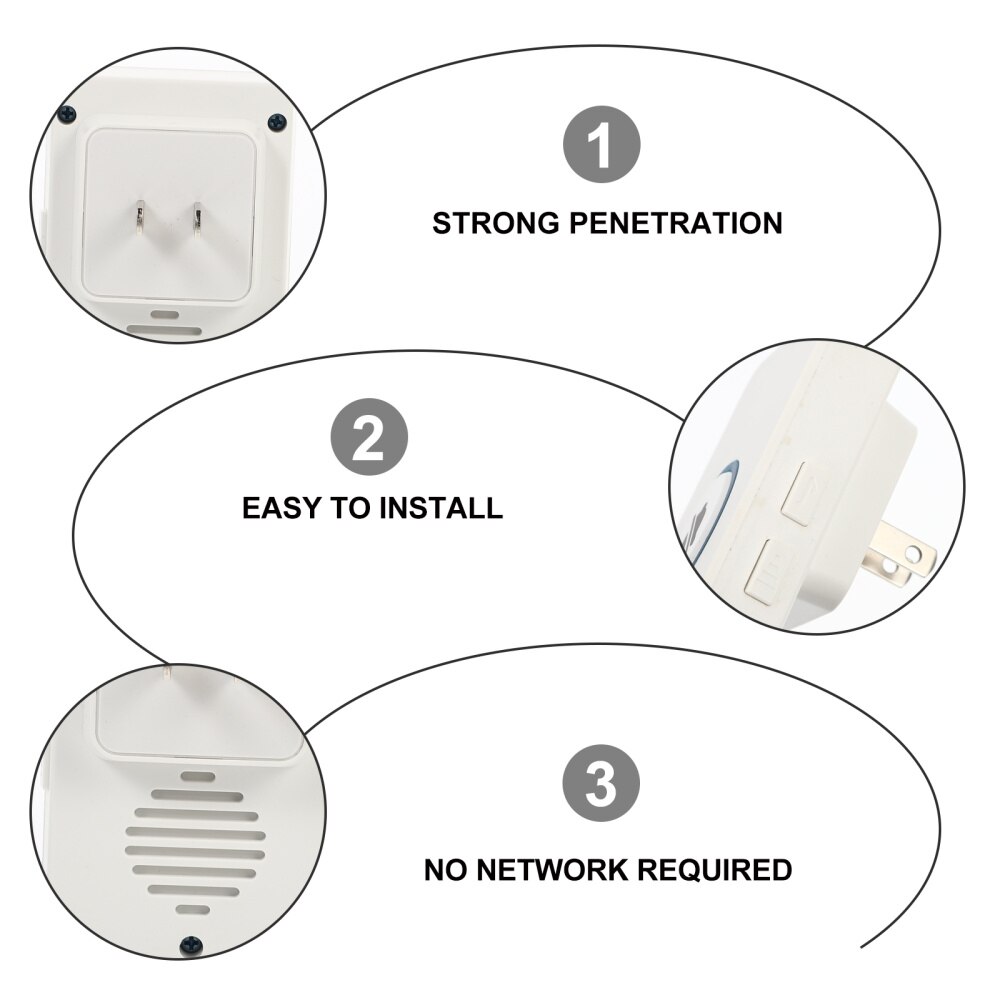 1
STRONG PENETRATION

2
EASY TO INSTALL

3
NO NETWORK REQUIRED