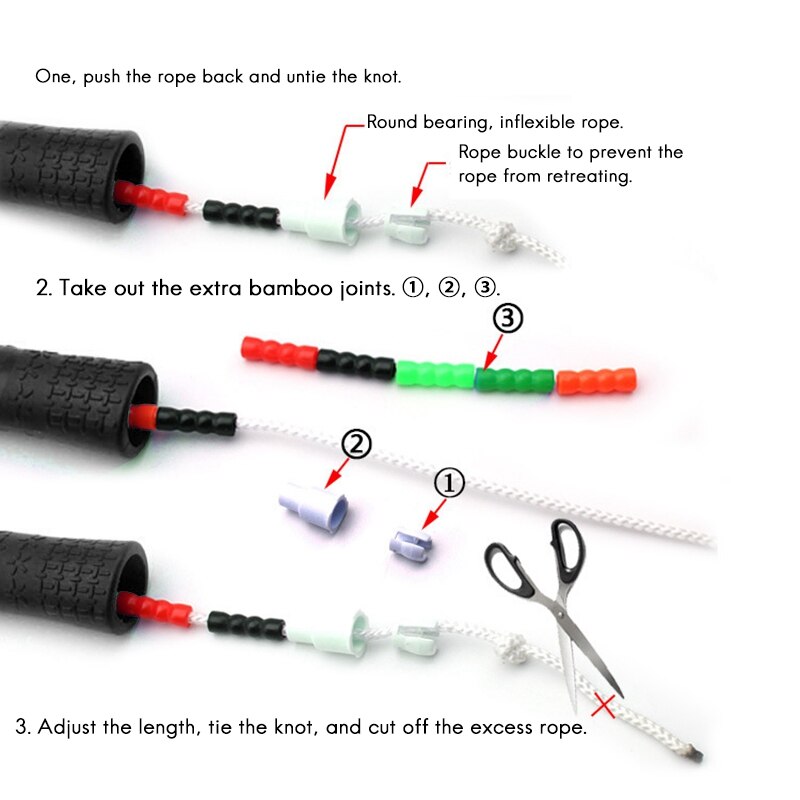 One, push the rope back and untie the knot.

Round bearing, inflexible rope.

Rope buckle to prevent the rope from retreating.

2. Take out the extra bamboo joints. ①, ②, ③.

③

②

①

3. Adjust the length, tie the knot, and cut off the excess rope.