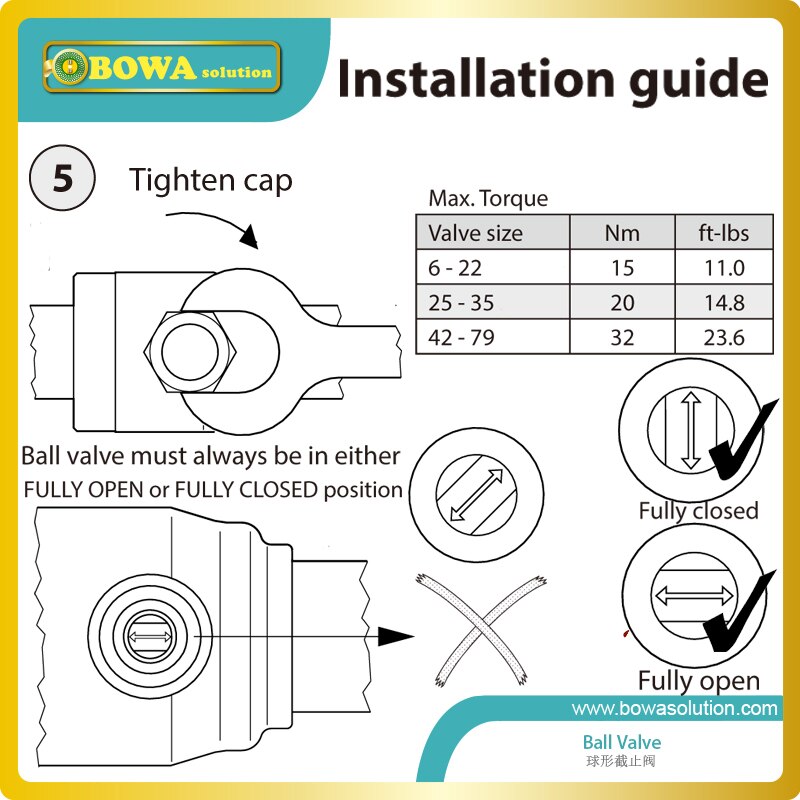 BOWA solution

Installation guide

5

Tighten cap

Max. Torque

| Valve size | Nm | ft-lbs |
|---|---|---|
| 6 - 22 | 15 | 11.0 |
| 25 - 35 | 20 | 14.8 |
| 42 - 79 | 32 | 23.6 |

Ball valve must always be in either FULLY OPEN or FULLY CLOSED position

Fully closed

Fully open

www.bowasolution.com

Ball Valve
球形截止阀