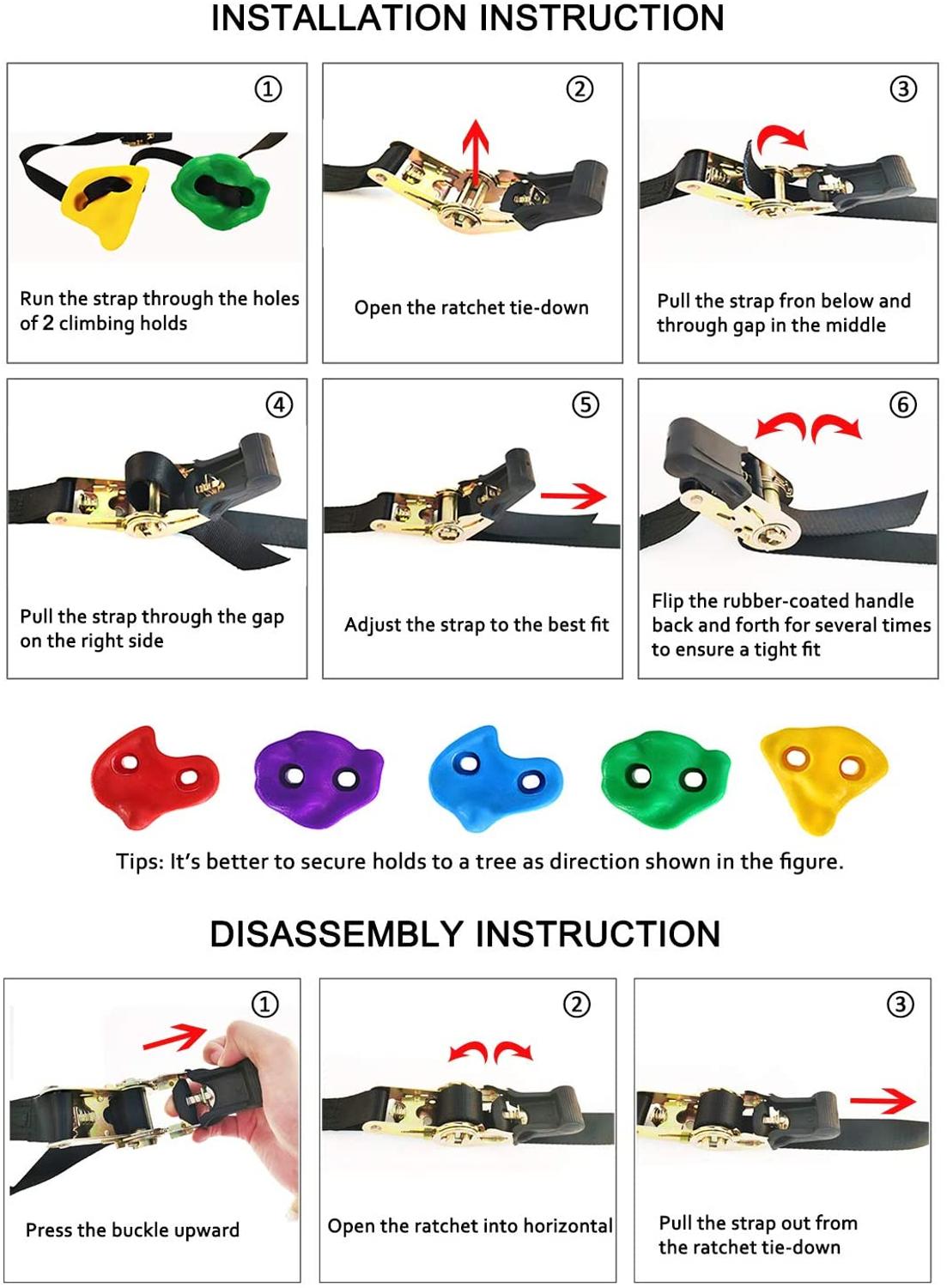 INSTALLATION INSTRUCTION

①

Run the strap through the holes of 2 climbing holds

②

Open the ratchet tie-down

③

Pull the strap fron below and through gap in the middle

④

Pull the strap through the gap on the right side

⑤

Adjust the strap to the best fit

⑥

Flip the rubber-coated handle back and forth for several times to ensure a tight fit

Tips: It's better to secure holds to a tree as direction shown in the figure.

DISASSEMBLY INSTRUCTION

①

Press the buckle upward

②

Open the ratchet into horizontal

③

Pull the strap out from the ratchet tie-down