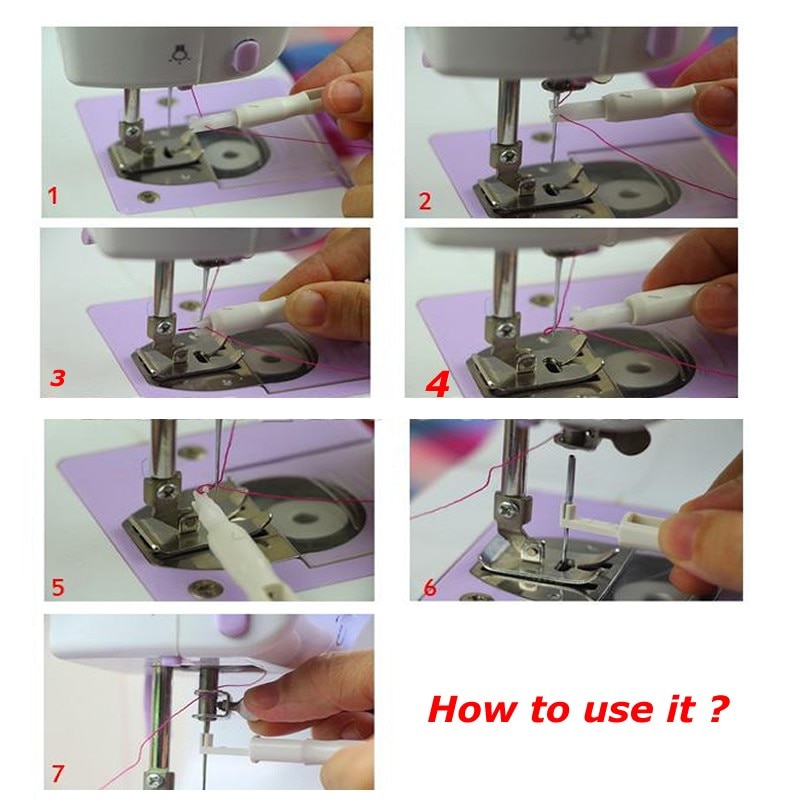 1

2

3

4

5

6

7

How to use it ?