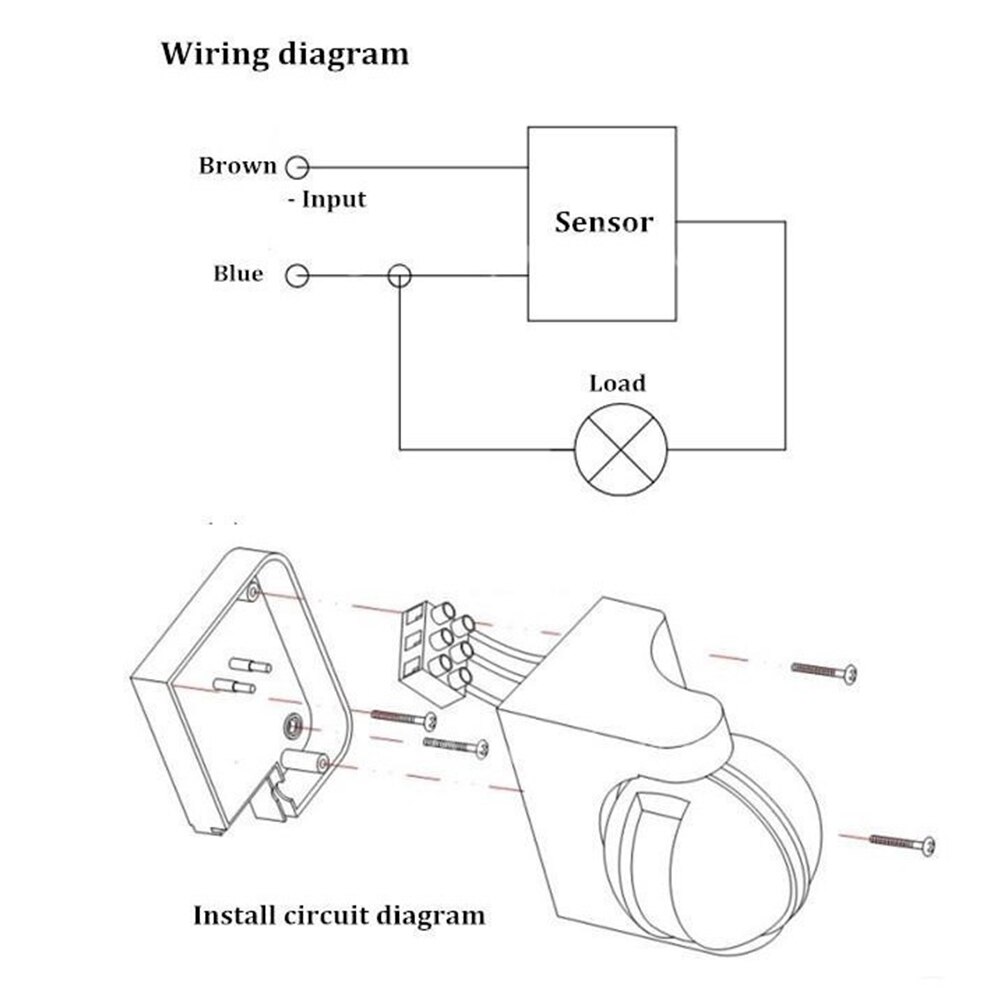 Wiring diagram

Brown
- Input

Blue

Sensor

Load

Install circuit diagram