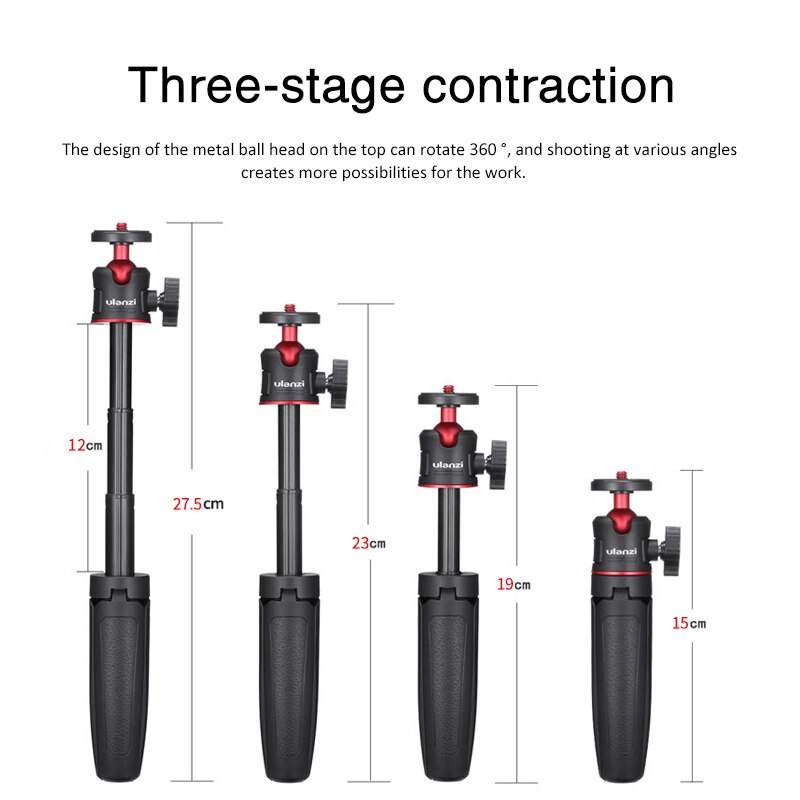 Three-stage contraction

The design of the metal ball head on the top can rotate 360 °, and shooting at various angles creates more possibilities for the work.

ulanzi

12cm

27.5cm

ulanzi

23cm

ulanzi

19cm

ulanzi

15cm