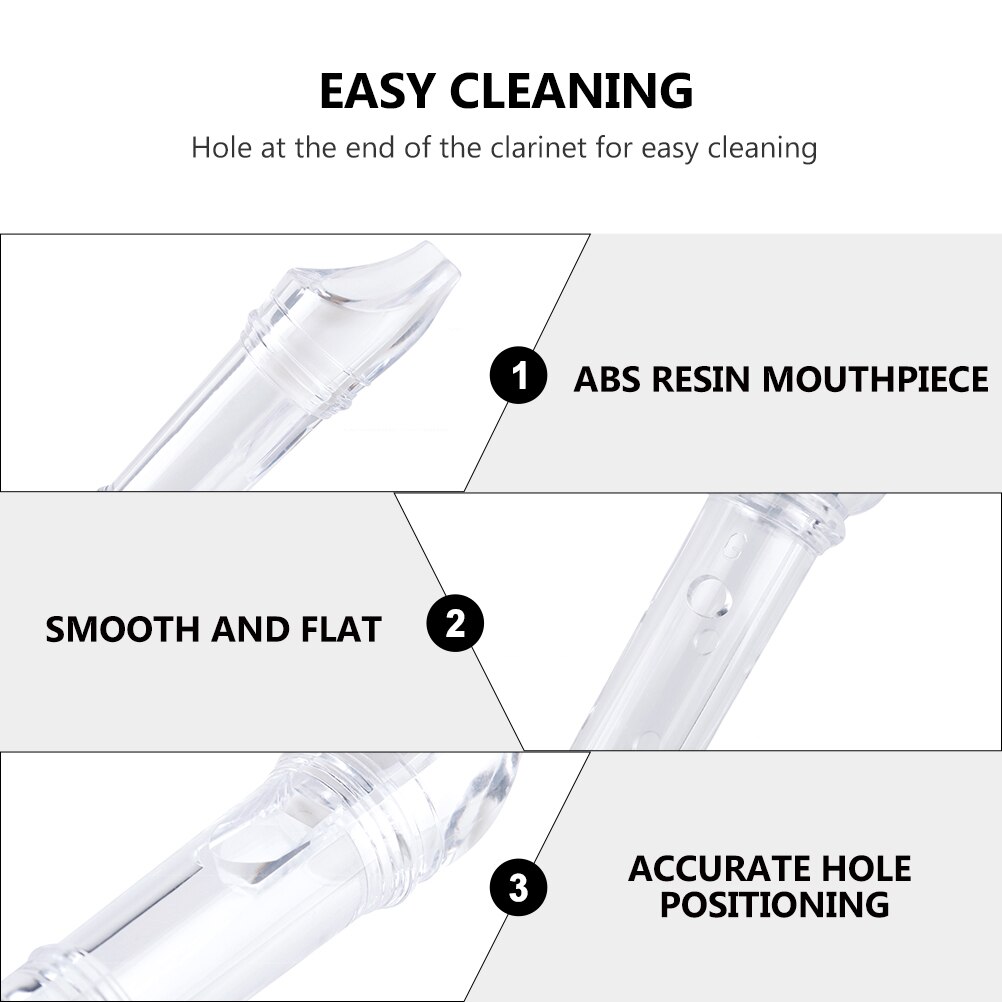 EASY CLEANING

Hole at the end of the clarinet for easy cleaning

1 ABS RESIN MOUTHPIECE

SMOOTH AND FLAT 2

3 ACCURATE HOLE POSITIONING