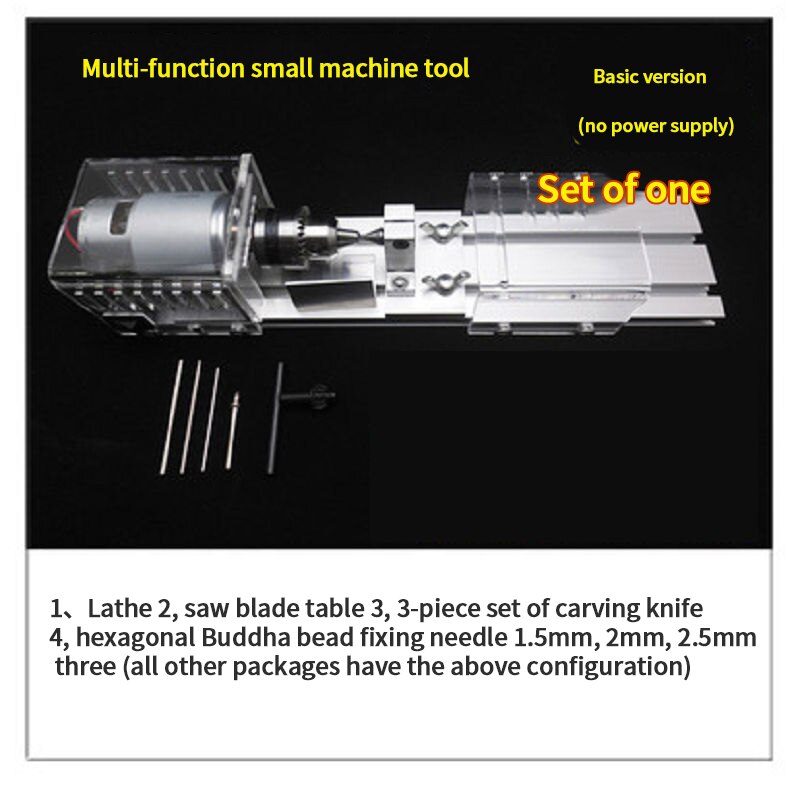 Multi-function small machine tool

Basic version

(no power supply)

Set of one

1、Lathe 2, saw blade table 3, 3-piece set of carving knife
4, hexagonal Buddha bead fixing needle 1.5mm, 2mm, 2.5mm three (all other packages have the above configuration)