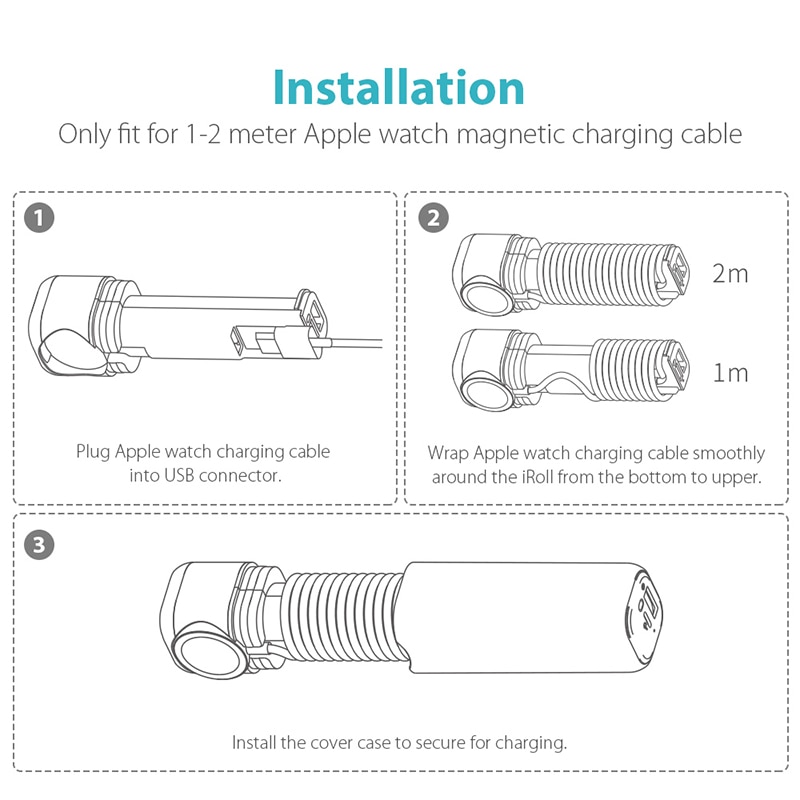 Installation
Only fit for 1-2 meter Apple watch magnetic charging cable

1

Plug Apple watch charging cable into USB connector.

2

2m

1m

Wrap Apple watch charging cable smoothly around the iRoll from the bottom to upper.

3

Install the cover case to secure for charging.