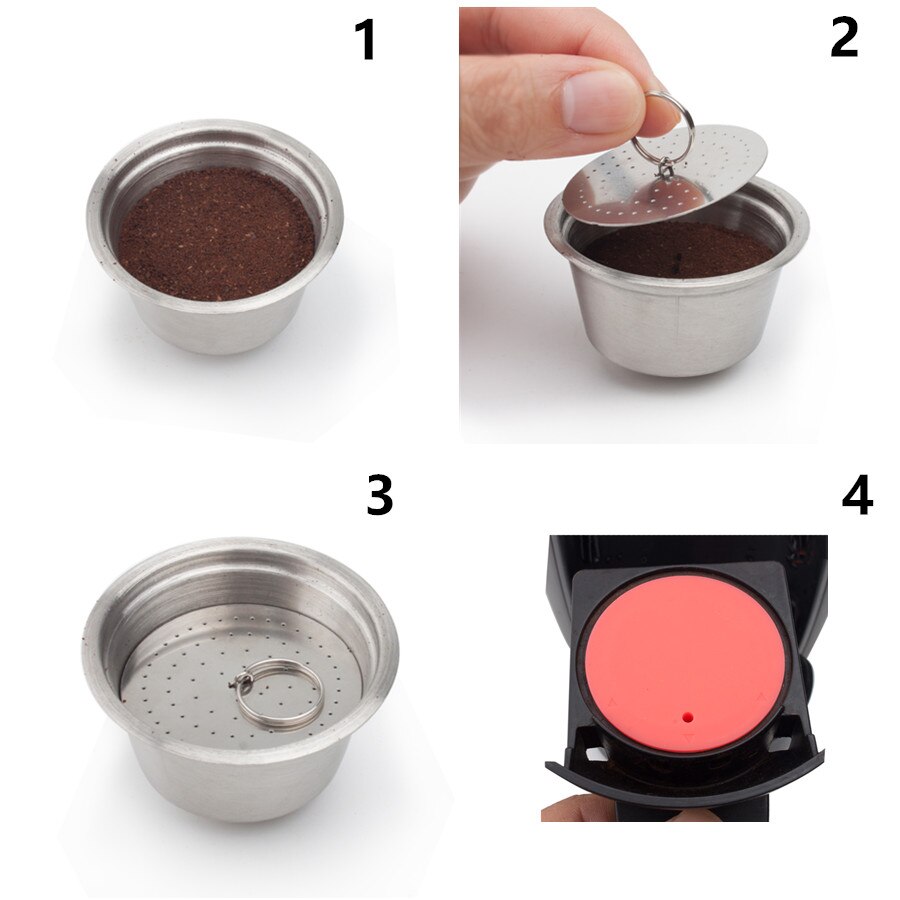 1

2

3

4