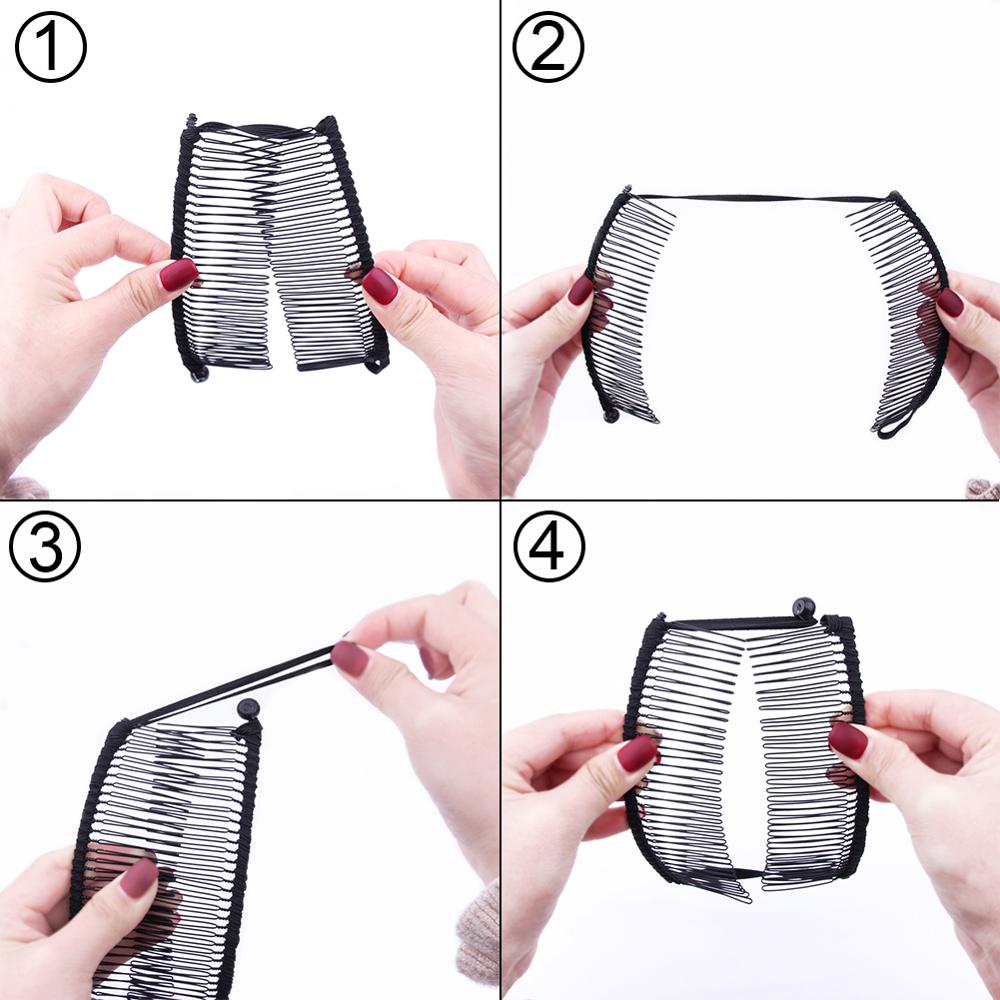 ①

②

③

④