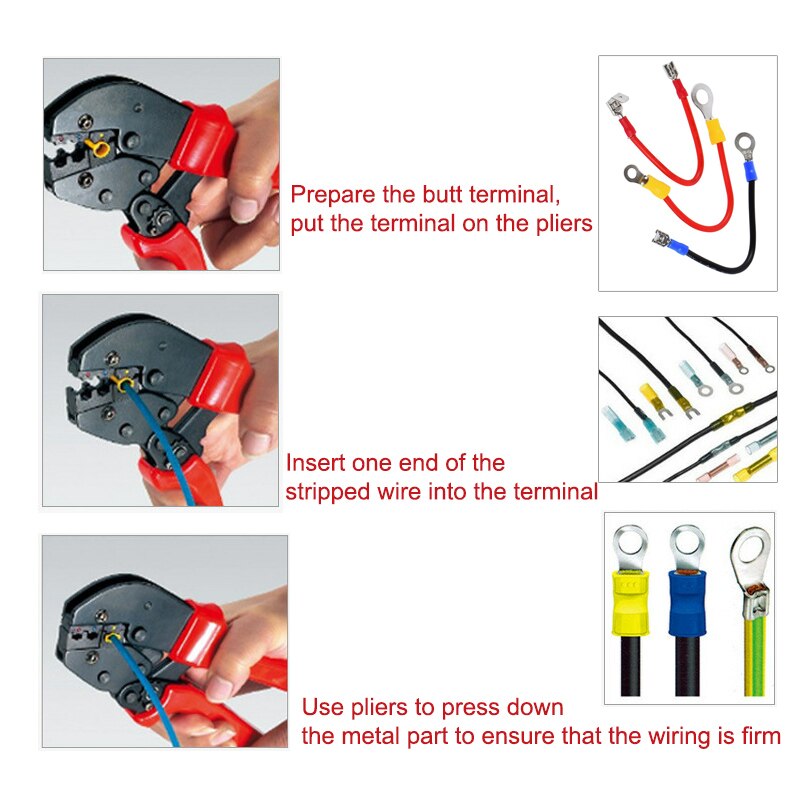 Prepare the butt terminal, put the terminal on the pliers

Insert one end of the stripped wire into the terminal

Use pliers to press down the metal part to ensure that the wiring is firm