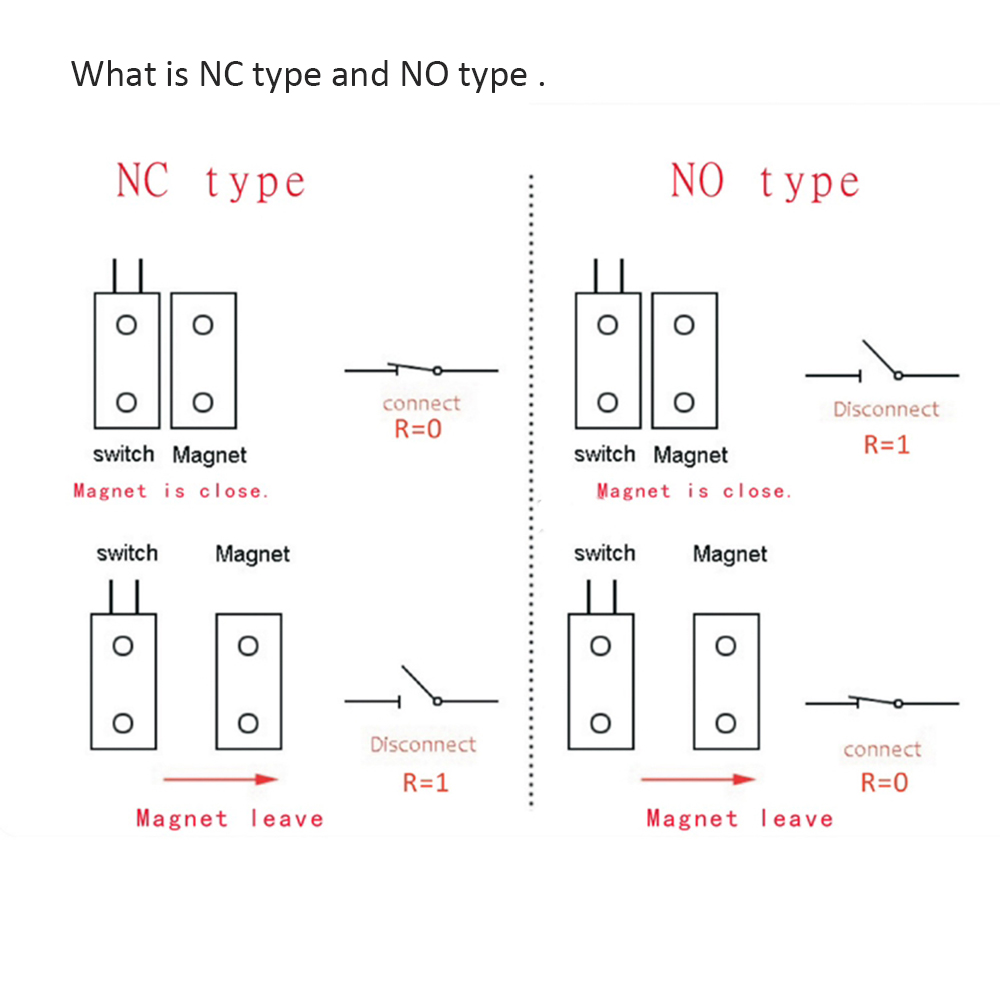 What is NC type and NO type .

NC type

switch Magnet

connect
R=0

Magnet is close.

switch Magnet

Disconnect
R=1

Magnet leave

NO type

switch Magnet

Disconnect
R=1

Magnet is close.

switch Magnet

connect
R=0

Magnet leave