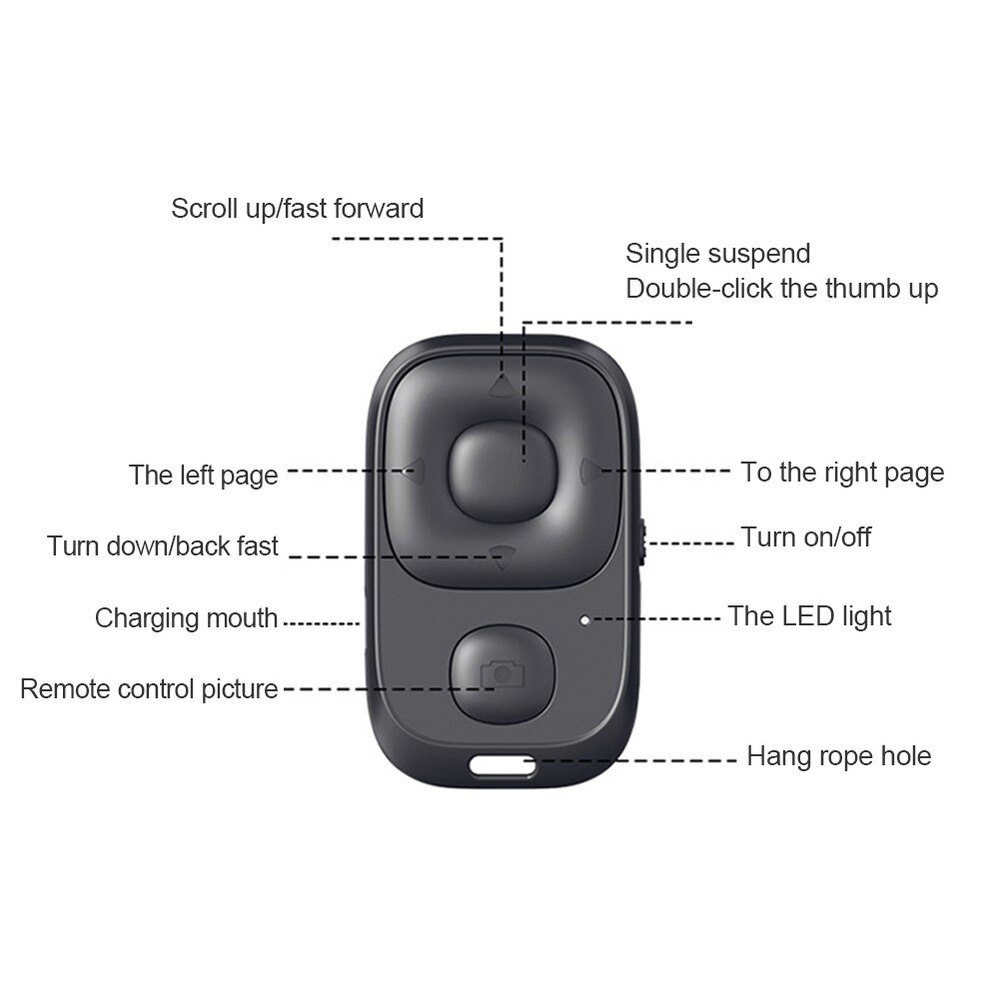 Scroll up/fast forward

Single suspend
Double-click the thumb up

The left page

To the right page

Turn down/back fast

Turn on/off

Charging mouth

The LED light

Remote control picture

Hang rope hole