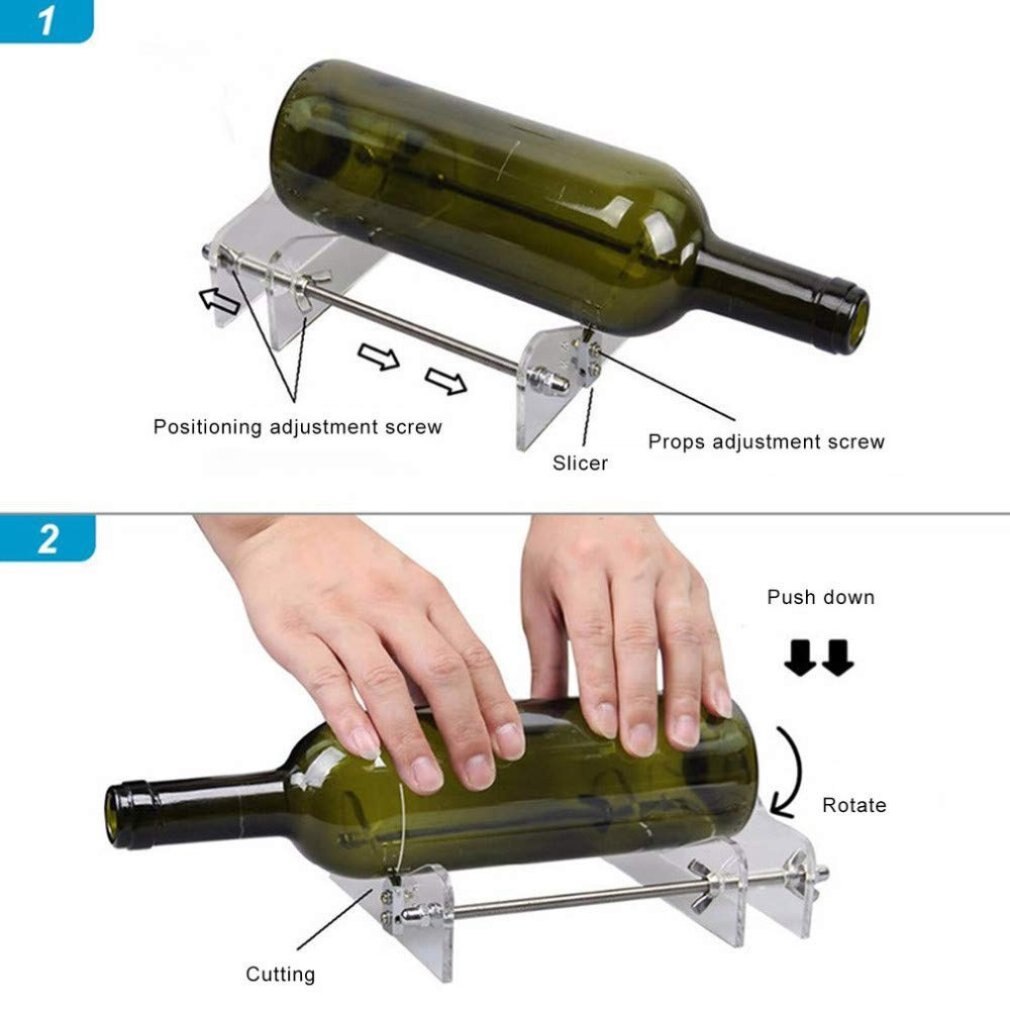 1

Positioning adjustment screw

Slicer

Props adjustment screw

2

Push down

Rotate

Cutting