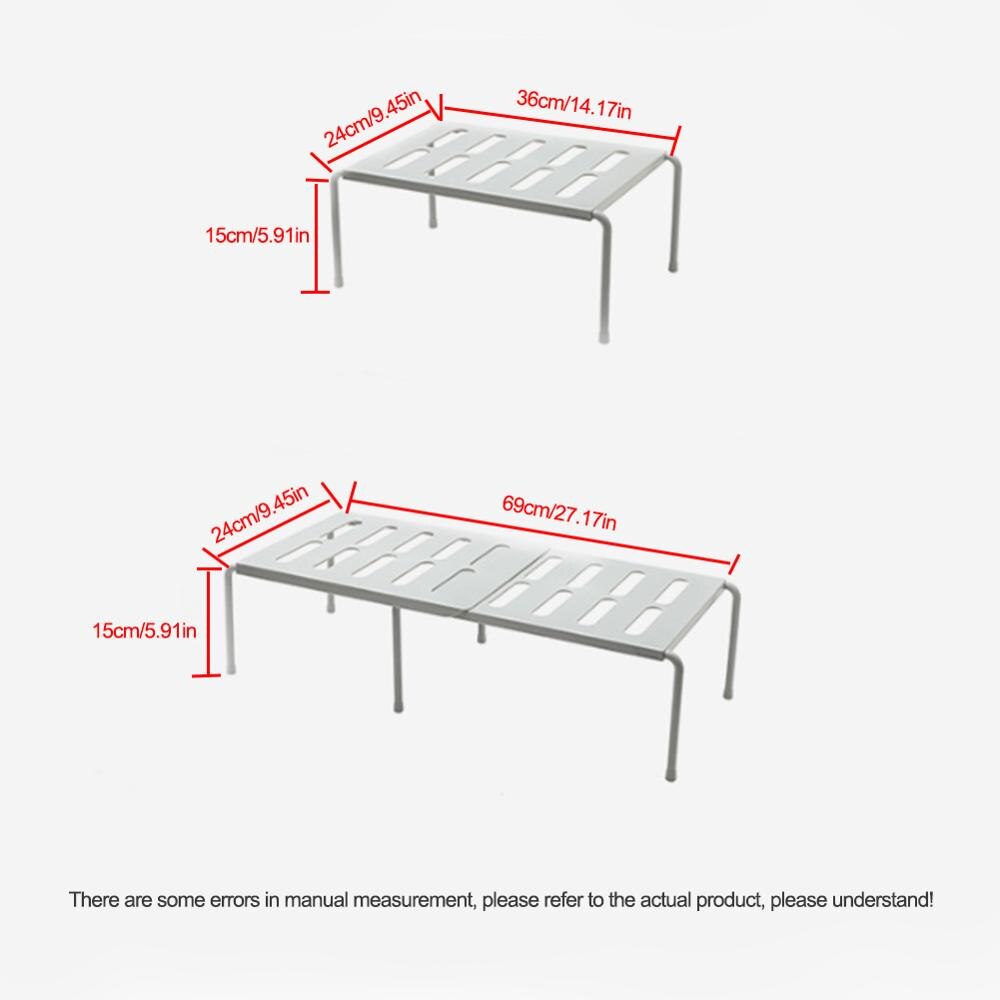 24cm/9.45in
36cm/14.17in
15cm/5.91in

24cm/9.45in
69cm/27.17in
15cm/5.91in

There are some errors in manual measurement, please refer to the actual product, please understand!