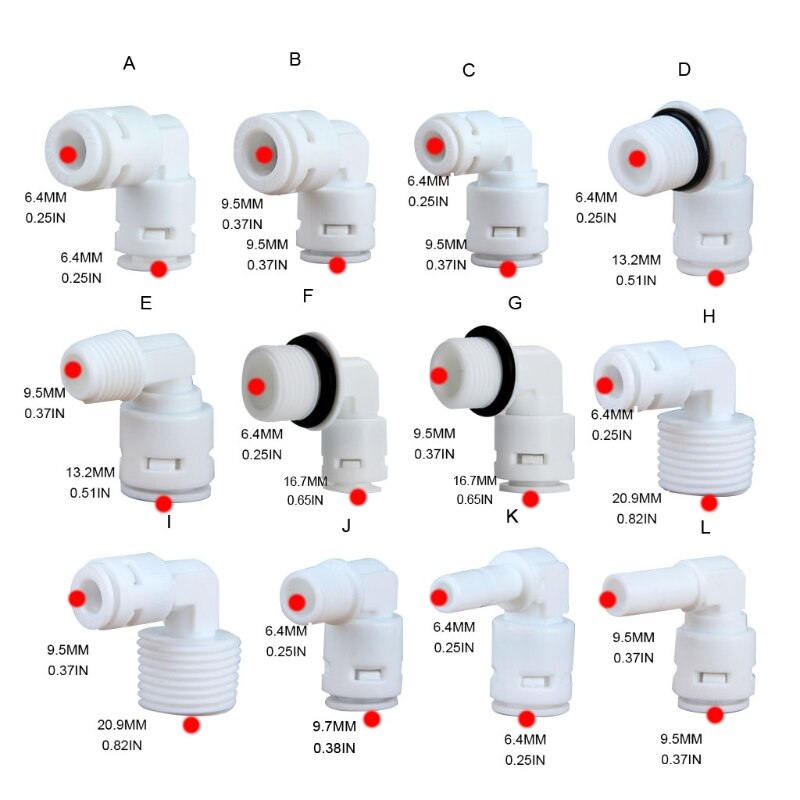 A

6.4MM
0.25IN

6.4MM
0.25IN

B

9.5MM
0.37IN

9.5MM
0.37IN

C

6.4MM
0.25IN

9.5MM
0.37IN

D

6.4MM
0.25IN

13.2MM
0.51IN

E

9.5MM
0.37IN

13.2MM
0.51IN

F

6.4MM
0.25IN

16.7MM
0.65IN

G

9.5MM
0.37IN

16.7MM
0.65IN

H

6.4MM
0.25IN

20.9MM
0.82IN

I

9.5MM
0.37IN

20.9MM
0.82IN

J

6.4MM
0.25IN

9.7MM
0.38IN

K

6.4MM
0.25IN

6.4MM
0.25IN

L

9.5MM
0.37IN

9.5MM
0.37IN