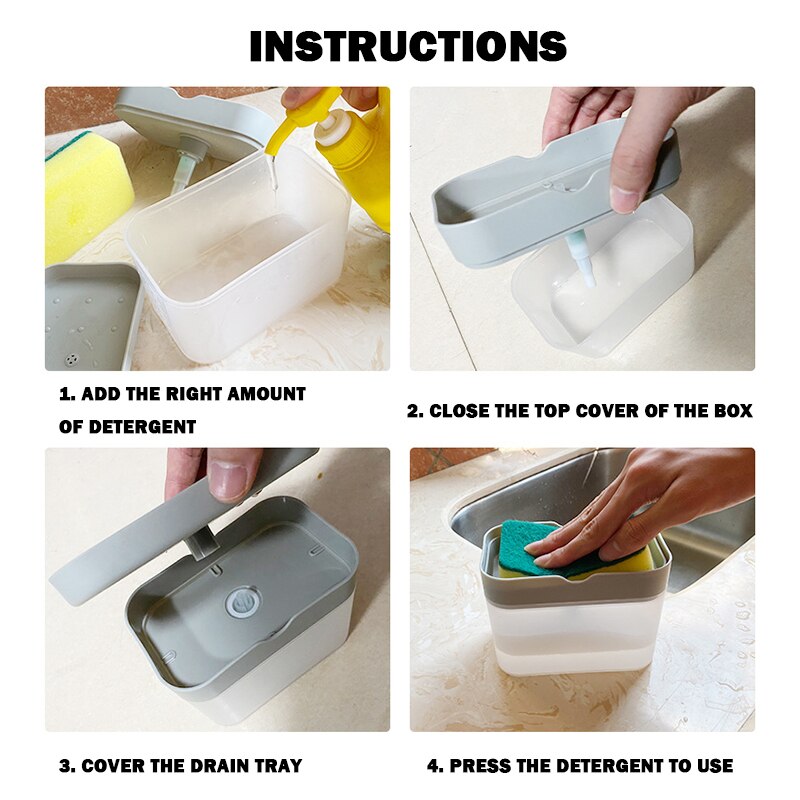 INSTRUCTIONS

1. ADD THE RIGHT AMOUNT OF DETERGENT

2. CLOSE THE TOP COVER OF THE BOX

3. COVER THE DRAIN TRAY

4. PRESS THE DETERGENT TO USE