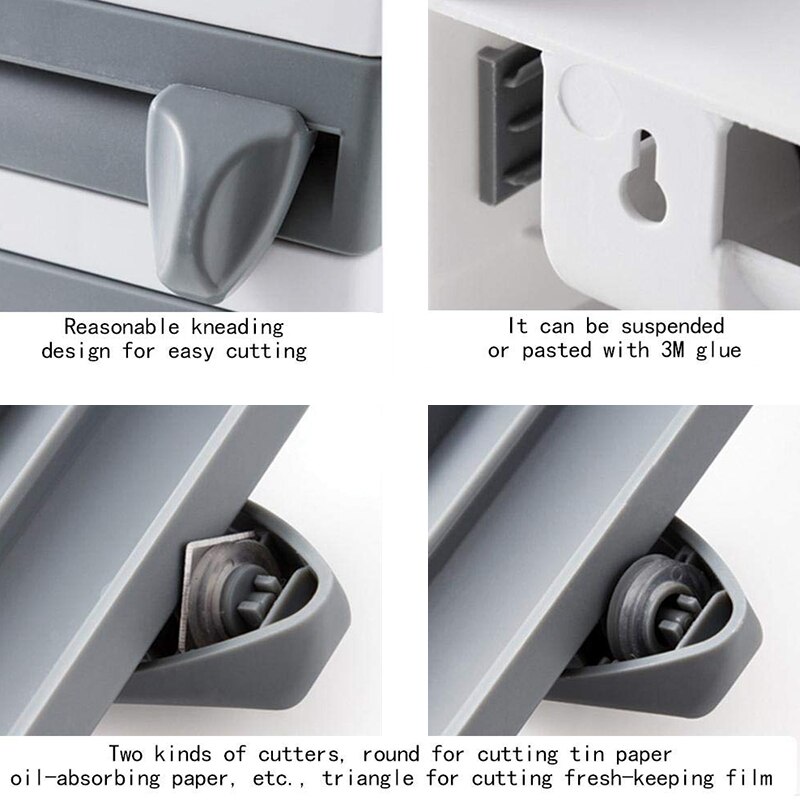 Reasonable kneading design for easy cutting

It can be suspended or pasted with 3M glue

Two kinds of cutters, round for cutting tin paper oil-absorbing paper, etc., triangle for cutting fresh-keeping film