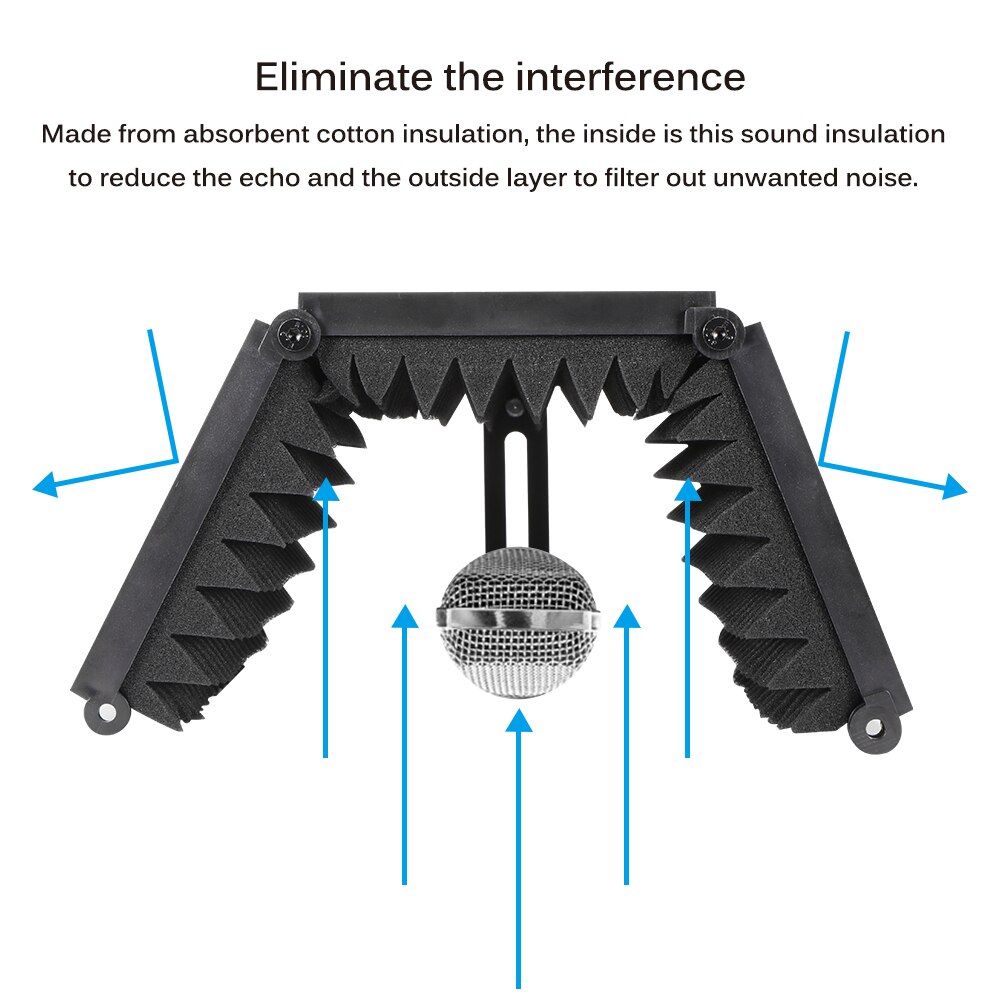 Eliminate the interference

Made from absorbent cotton insulation, the inside is this sound insulation to reduce the echo and the outside layer to filter out unwanted noise.