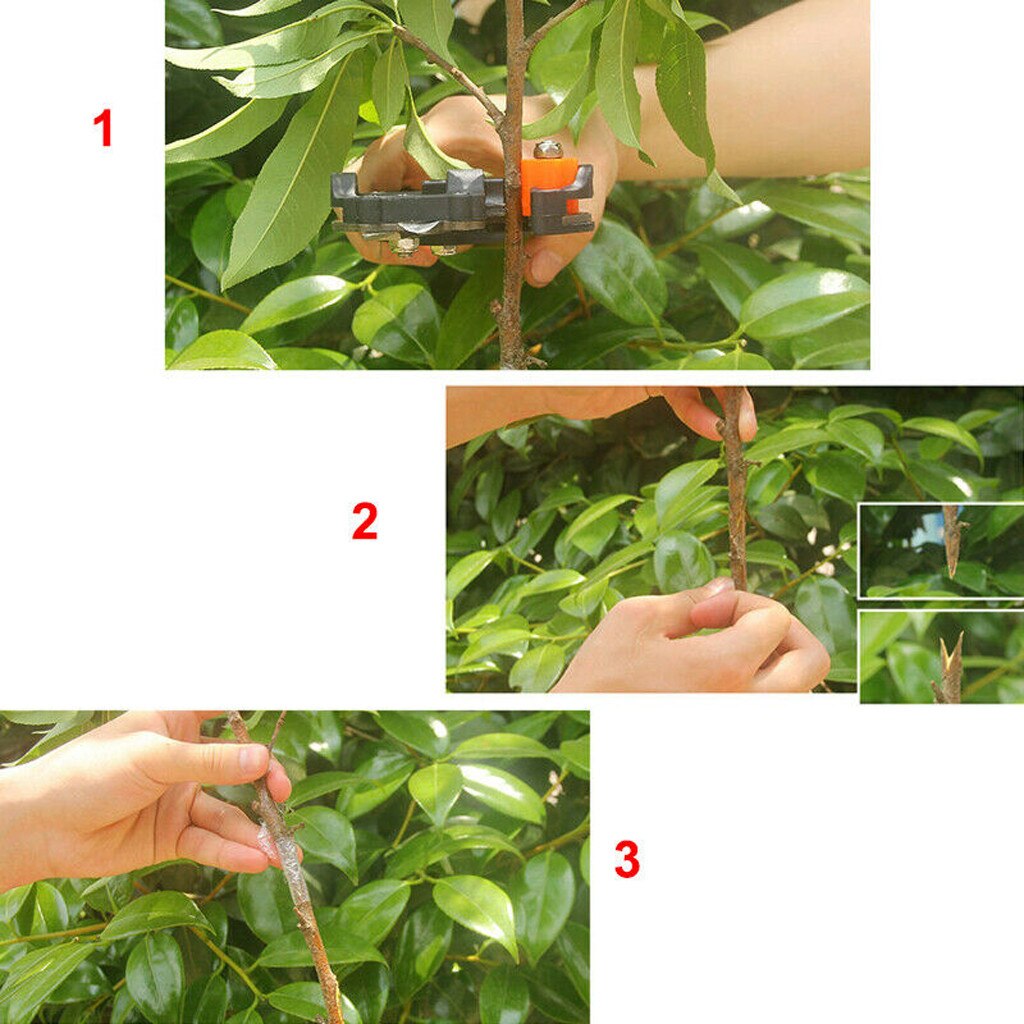 1

2

3