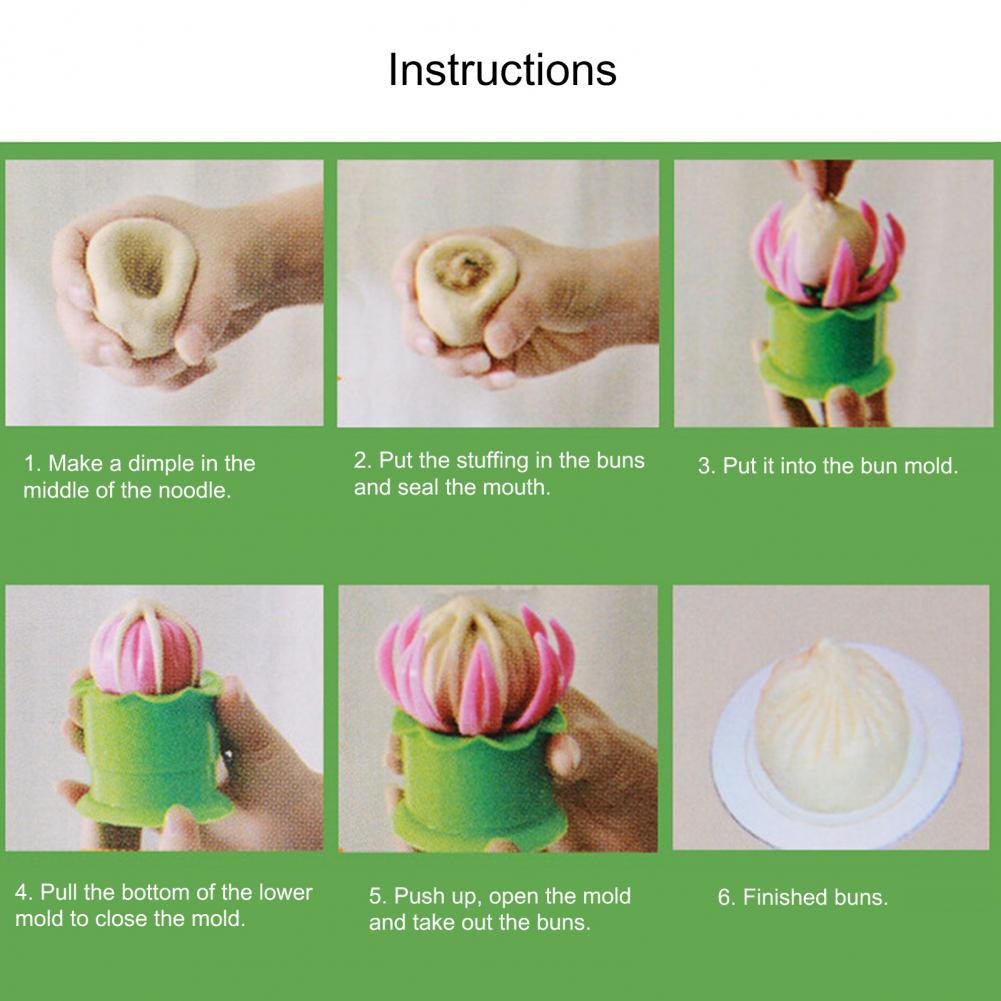 Instructions

1. Make a dimple in the middle of the noodle.

2. Put the stuffing in the buns and seal the mouth.

3. Put it into the bun mold.

4. Pull the bottom of the lower mold to close the mold.

5. Push up, open the mold and take out the buns.

6. Finished buns.