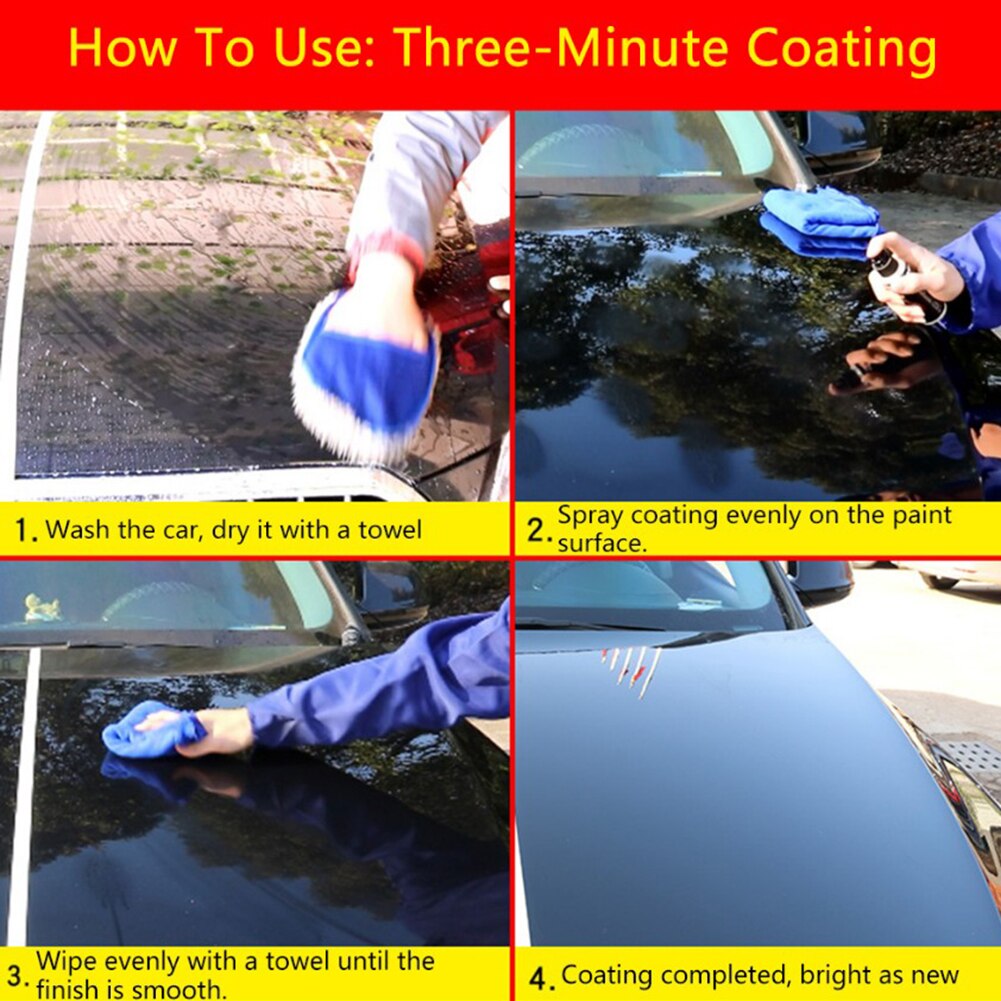 How To Use: Three-Minute Coating

1. Wash the car, dry it with a towel

2. Spray coating evenly on the paint surface.

3. Wipe evenly with a towel until the finish is smooth.

4. Coating completed, bright as new