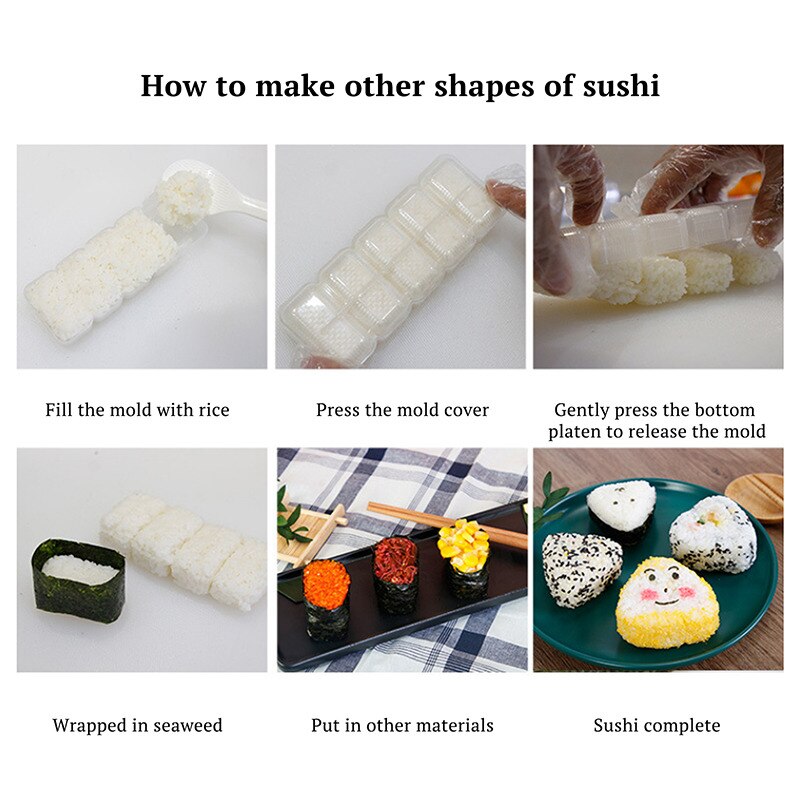 How to make other shapes of sushi

Fill the mold with rice

Press the mold cover

Gently press the bottom platen to release the mold

Wrapped in seaweed

Put in other materials

Sushi complete