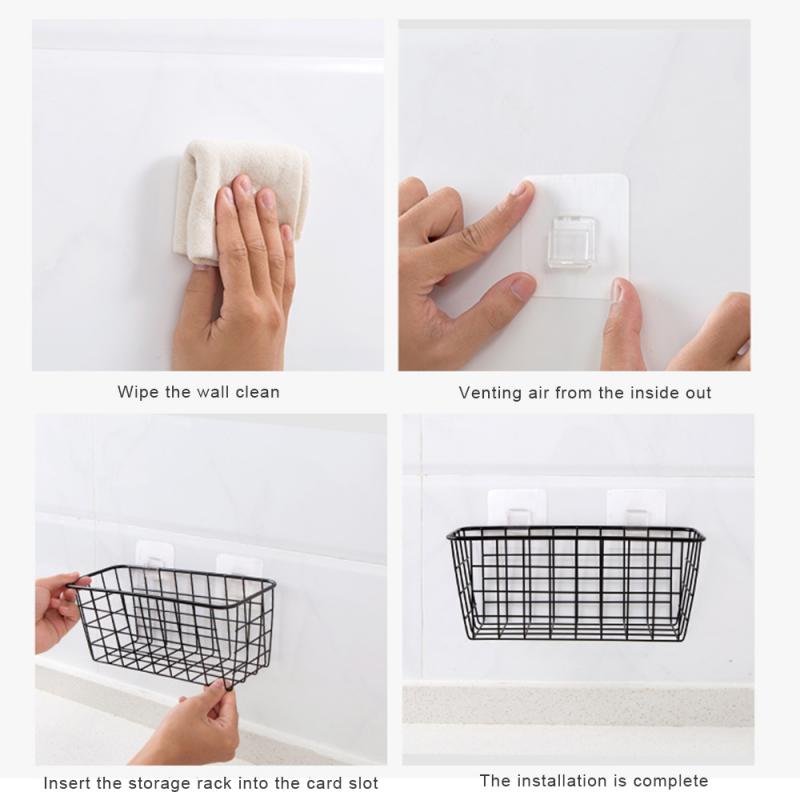 Wipe the wall clean

Venting air from the inside out

Insert the storage rack into the card slot

The installation is complete