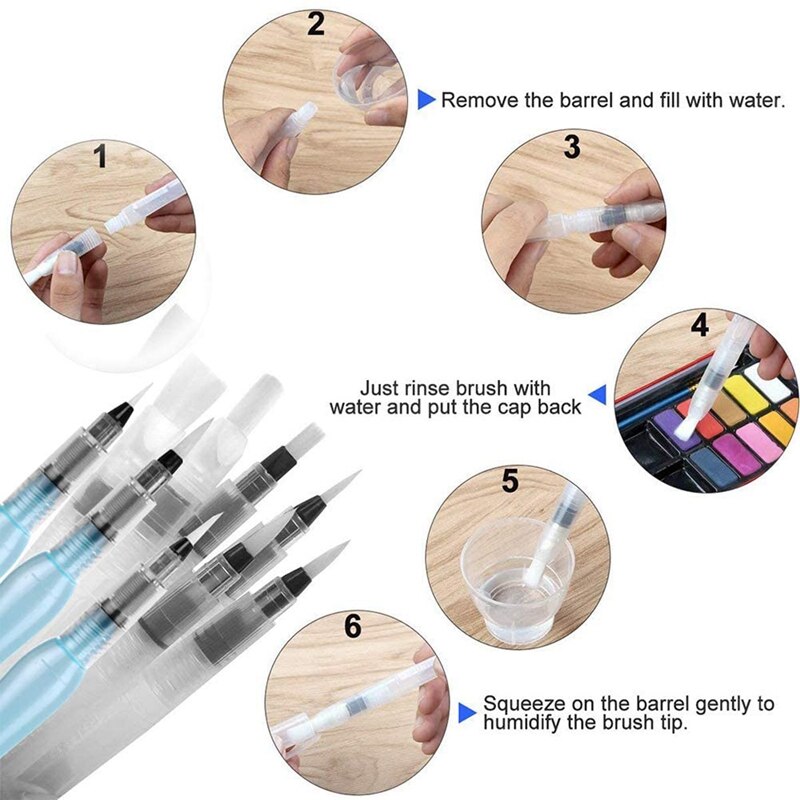 2

Remove the barrel and fill with water.

1

3

4

Just rinse brush with water and put the cap back

5

6

Squeeze on the barrel gently to humidify the brush tip.