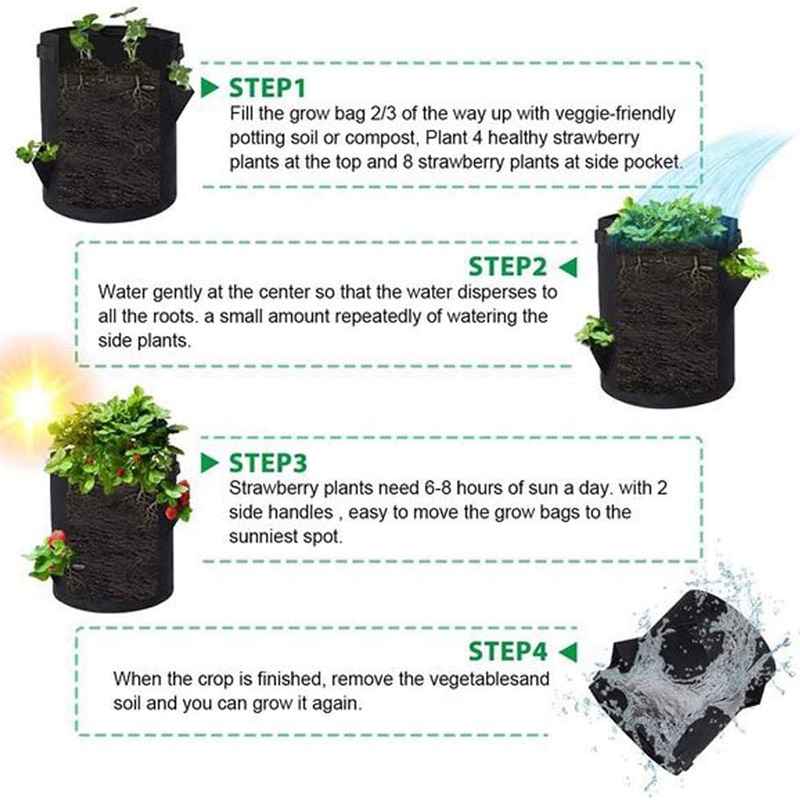 STEP1
Fill the grow bag 2/3 of the way up with veggie-friendly potting soil or compost, Plant 4 healthy strawberry plants at the top and 8 strawberry plants at side pocket.

STEP2
Water gently at the center so that the water disperses to all the roots. a small amount repeatedly of watering the side plants.

STEP3
Strawberry plants need 6-8 hours of sun a day. with 2 side handles , easy to move the grow bags to the sunniest spot.

STEP4
When the crop is finished, remove the vegetablesand soil and you can grow it again.