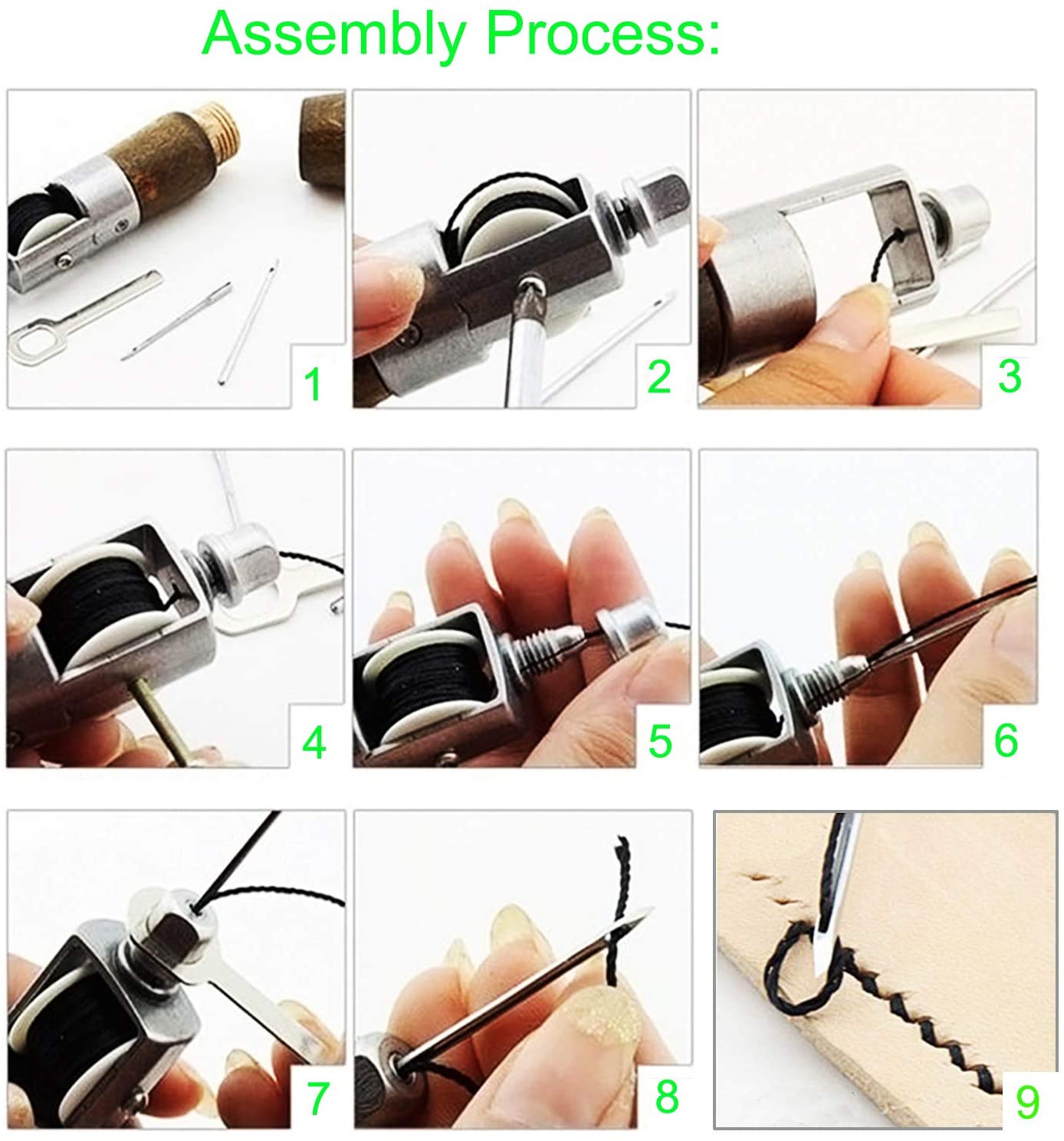 Assembly Process:

1

2

3

4

5

6

7

8

9