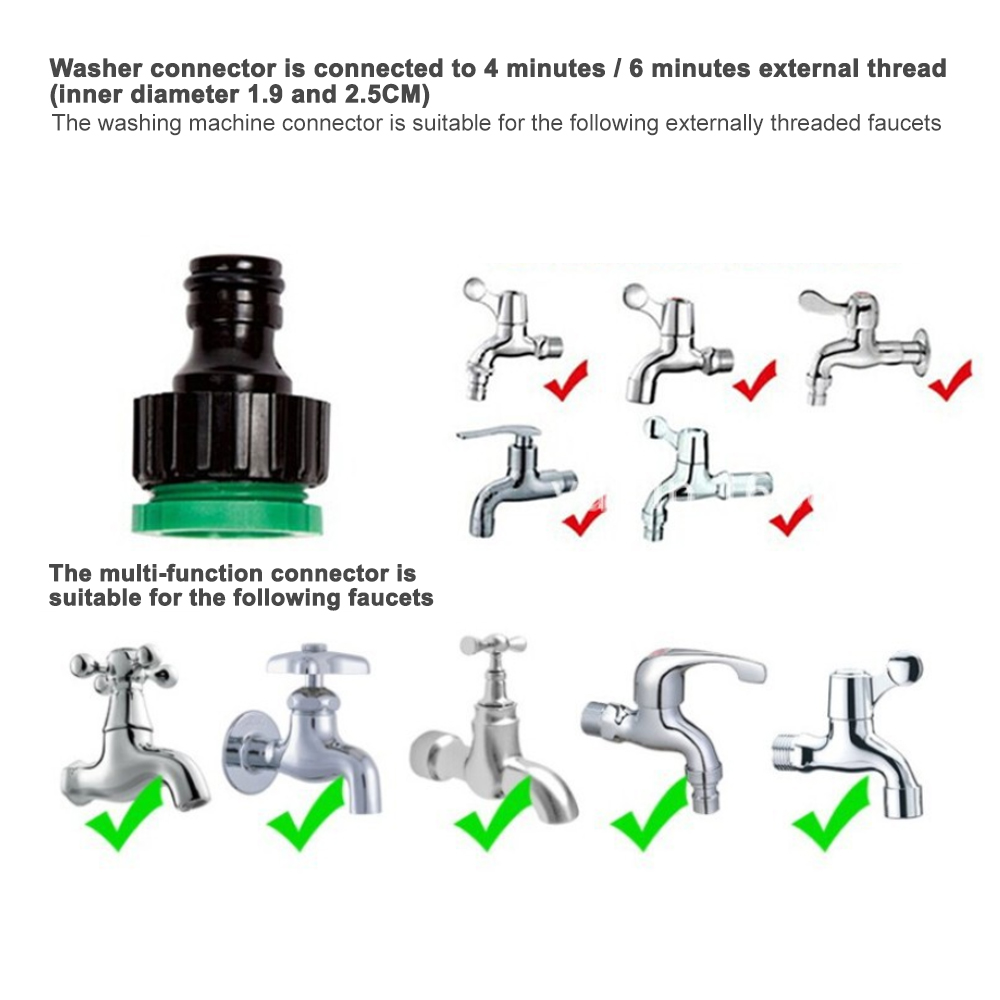 Washer connector is connected to 4 minutes / 6 minutes external thread (inner diameter 1.9 and 2.5CM)
The washing machine connector is suitable for the following externally threaded faucets

The multi-function connector is suitable for the following faucets