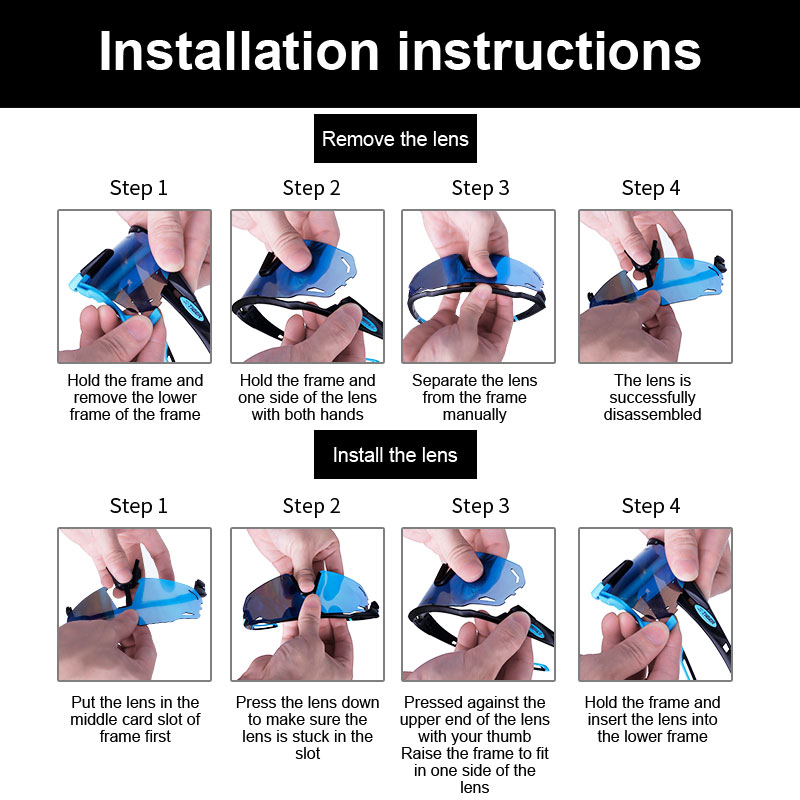 Installation instructions

Remove the lens

Step 1

Hold the frame and remove the lower frame of the frame

Step 2

Hold the frame and one side of the lens with both hands

Step 3

Separate the lens from the frame manually

Step 4

The lens is successfully disassembled

Install the lens

Step 1

Put the lens in the middle card slot of frame first

Step 2

Press the lens down to make sure the lens is stuck in the slot

Step 3

Pressed against the upper end of the lens with your thumb Raise the frame to fit in one side of the lens

Step 4

Hold the frame and insert the lens into the lower frame