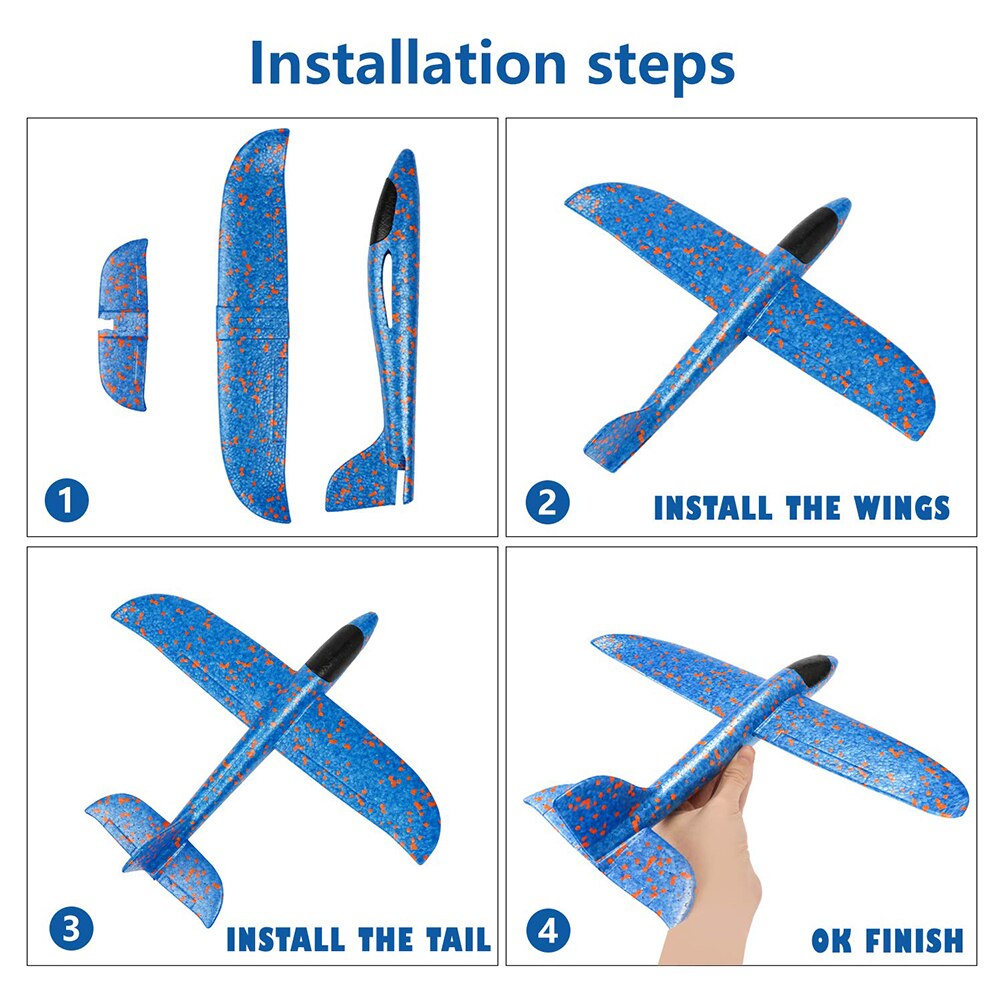 Installation steps

1

2 INSTALL THE WINGS

3 INSTALL THE TAIL

4 OK FINISH