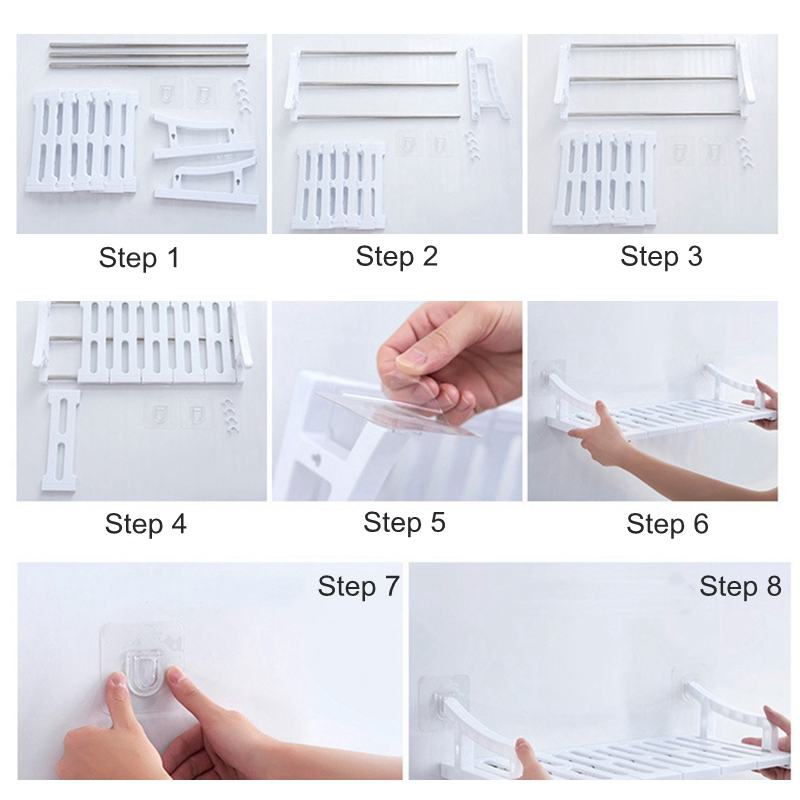 Step 1

Step 2

Step 3

Step 4

Step 5

Step 6

Step 7

Step 8