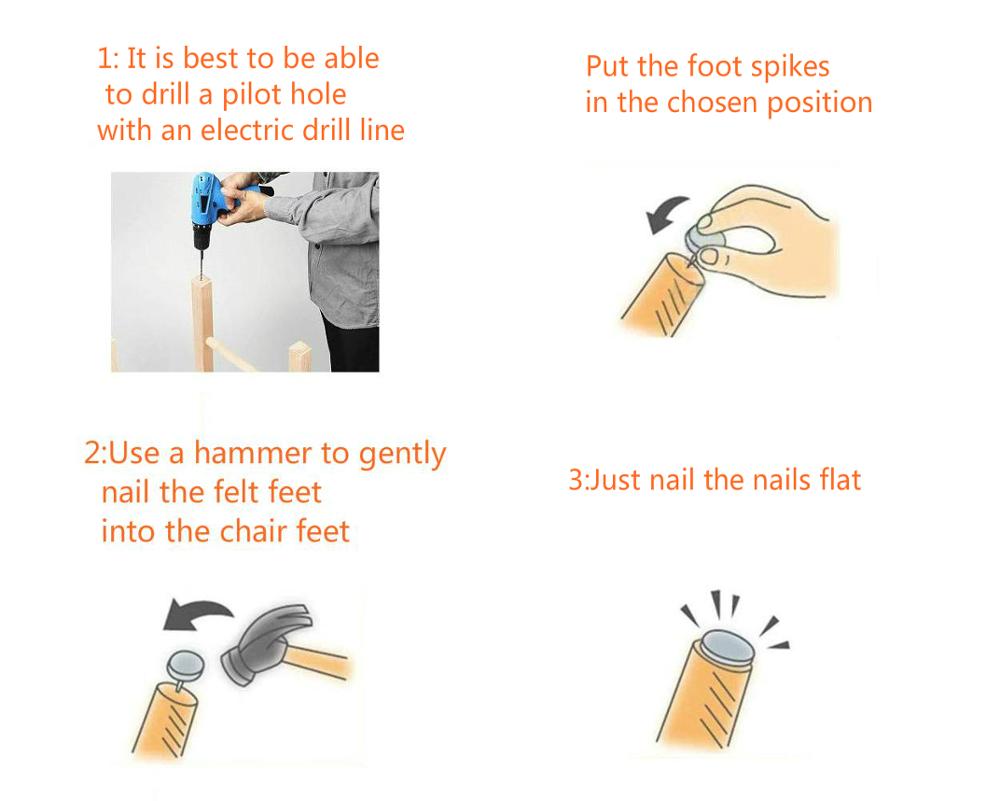 1: It is best to be able to drill a pilot hole with an electric drill line

Put the foot spikes in the chosen position

2:Use a hammer to gently nail the felt feet into the chair feet

3:Just nail the nails flat