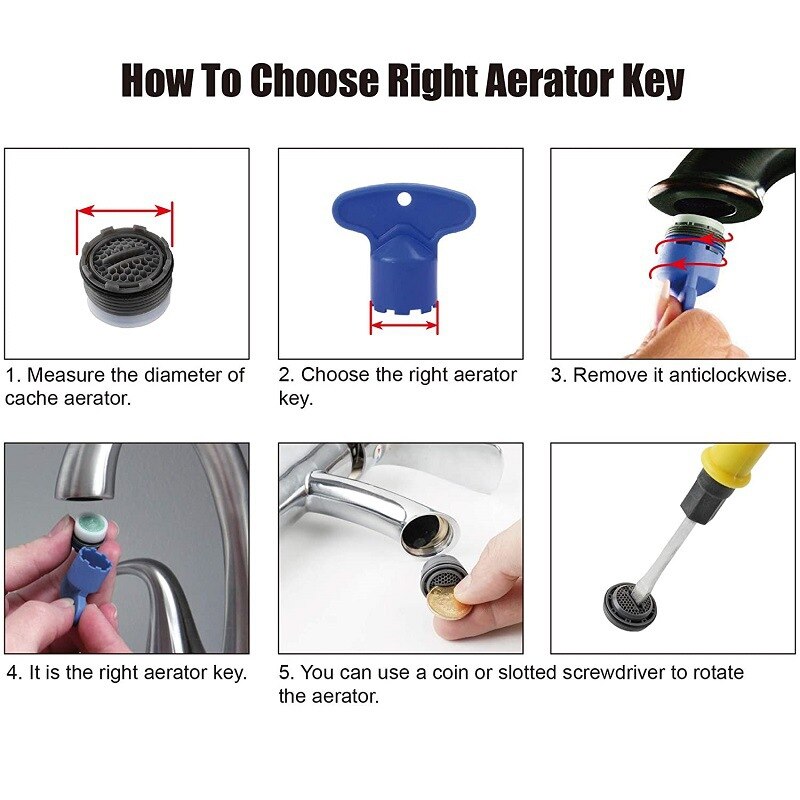 How To Choose Right Aerator Key

1. Measure the diameter of cache aerator.

2. Choose the right aerator key.

3. Remove it anticlockwise.

4. It is the right aerator key.

5. You can use a coin or slotted screwdriver to rotate the aerator.