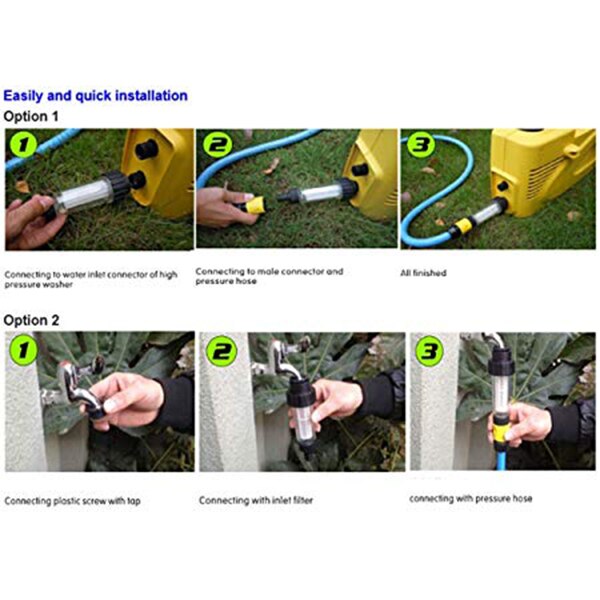 Easily and quick installation

Option 1

1

2

3

Connecting to water inlet connector of high pressure washer

Connecting to male connector and pressure hose

All finished

Option 2

1

2

3

Connecting plastic screw with tap

Connecting with inlet filter

connecting with pressure hose