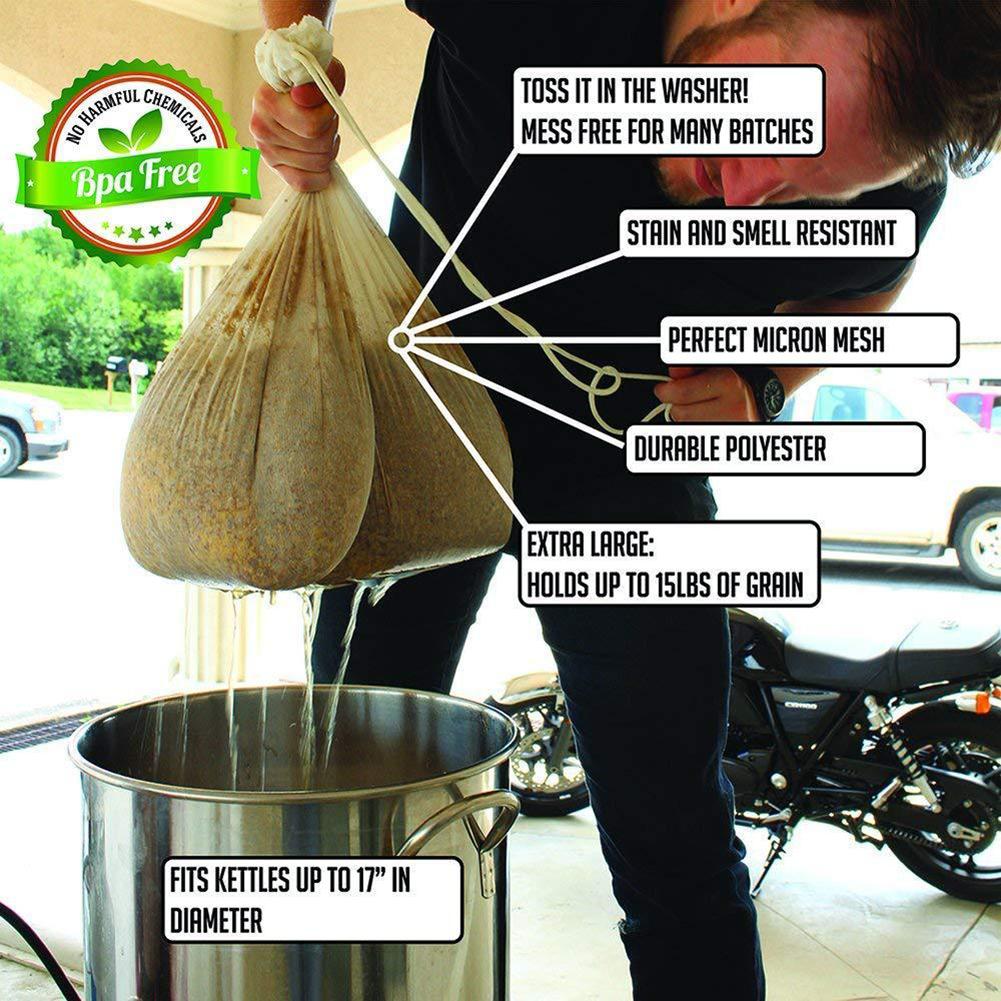 NO HARMFUL CHEMICALS
Bpa Free

TOSS IT IN THE WASHER!
MESS FREE FOR MANY BATCHES

STAIN AND SMELL RESISTANT

PERFECT MICRON MESH

DURABLE POLYESTER

EXTRA LARGE:
HOLDS UP TO 15LBS OF GRAIN

FITS KETTLES UP TO 17" IN DIAMETER