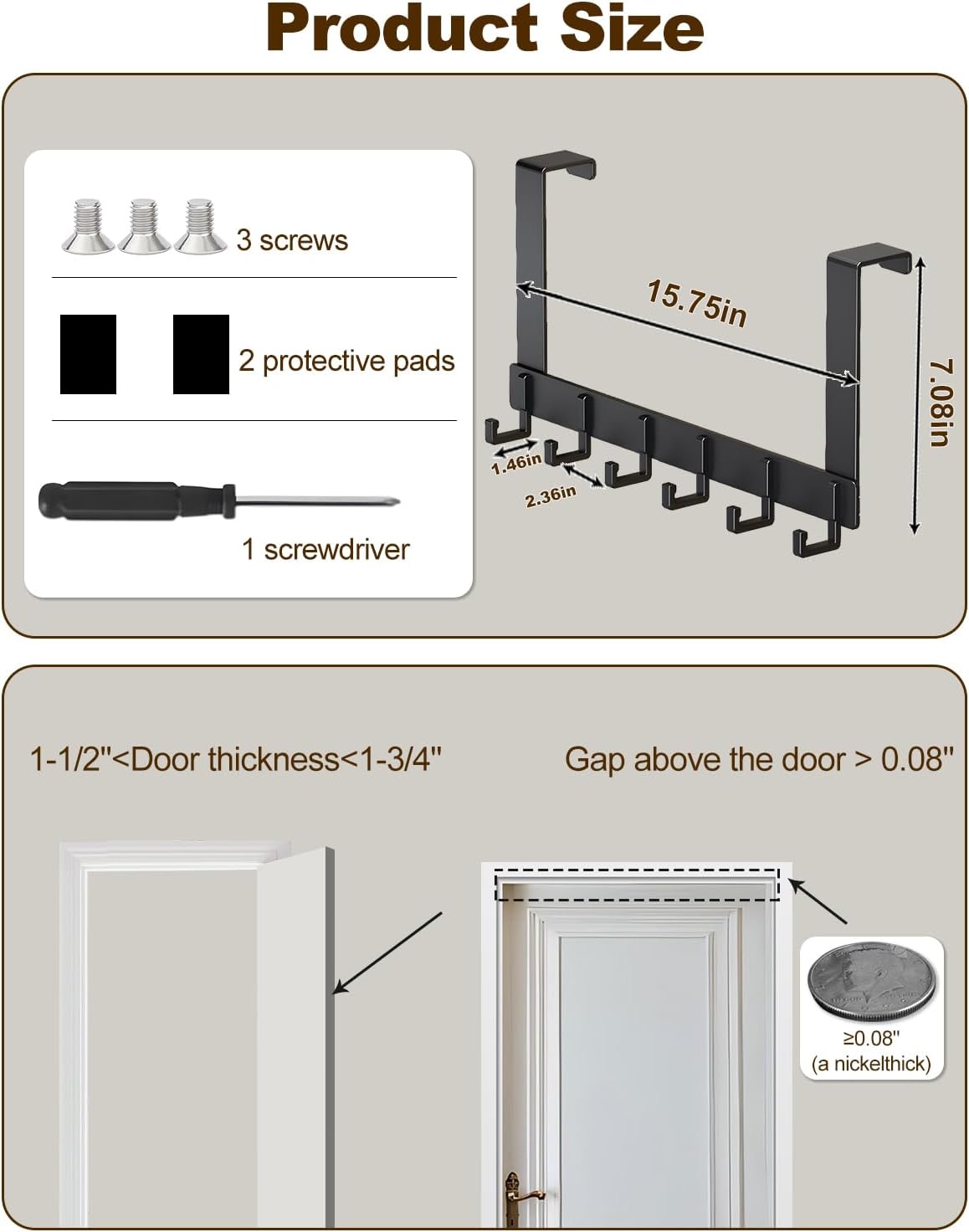 Product Size

3 screws

2 protective pads

1 screwdriver

15.75in

7.08in

1.46in

2.36in

1-1/2"<Door thickness<1-3/4"

Gap above the door > 0.08"

≥0.08"
(a nickelthick)